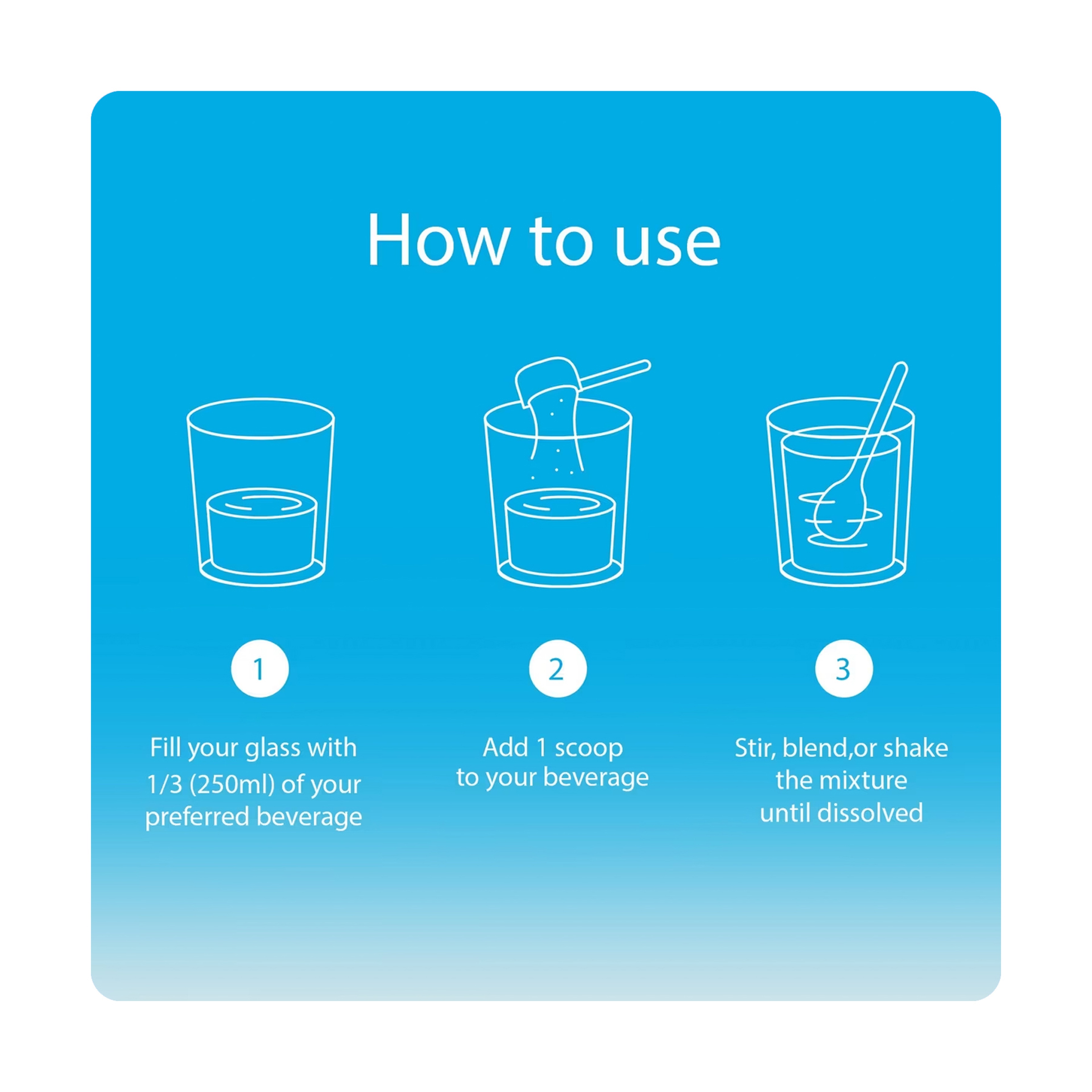 How to use

1

Fill your glass with 1/3 (250ml) of your preferred beverage

2

Add 1 scoop to your beverage

3

Stir, blend,or shake the mixture until dissolved