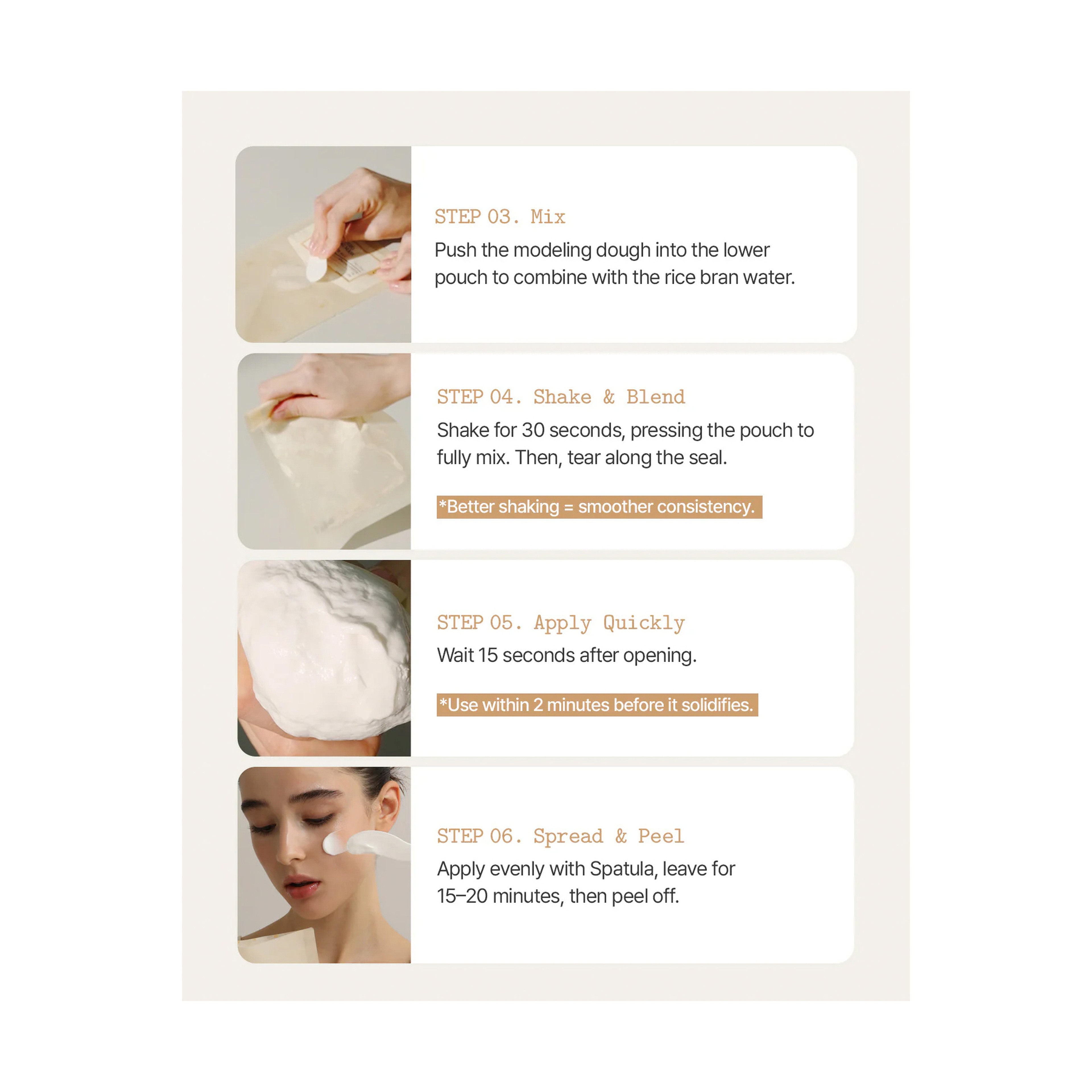 STEP 03. Mix
Push the modeling dough into the lower pouch to combine with the rice bran water.

STEP 04. Shake & Blend
Shake for 30 seconds, pressing the pouch to fully mix. Then, tear along the seal.

*Better shaking = smoother consistency.

STEP 05. Apply Quickly
Wait 15 seconds after opening.

*Use within 2 minutes before it solidifies.

STEP 06. Spread & Peel
Apply evenly with Spatula, leave for 15–20 minutes, then peel off.