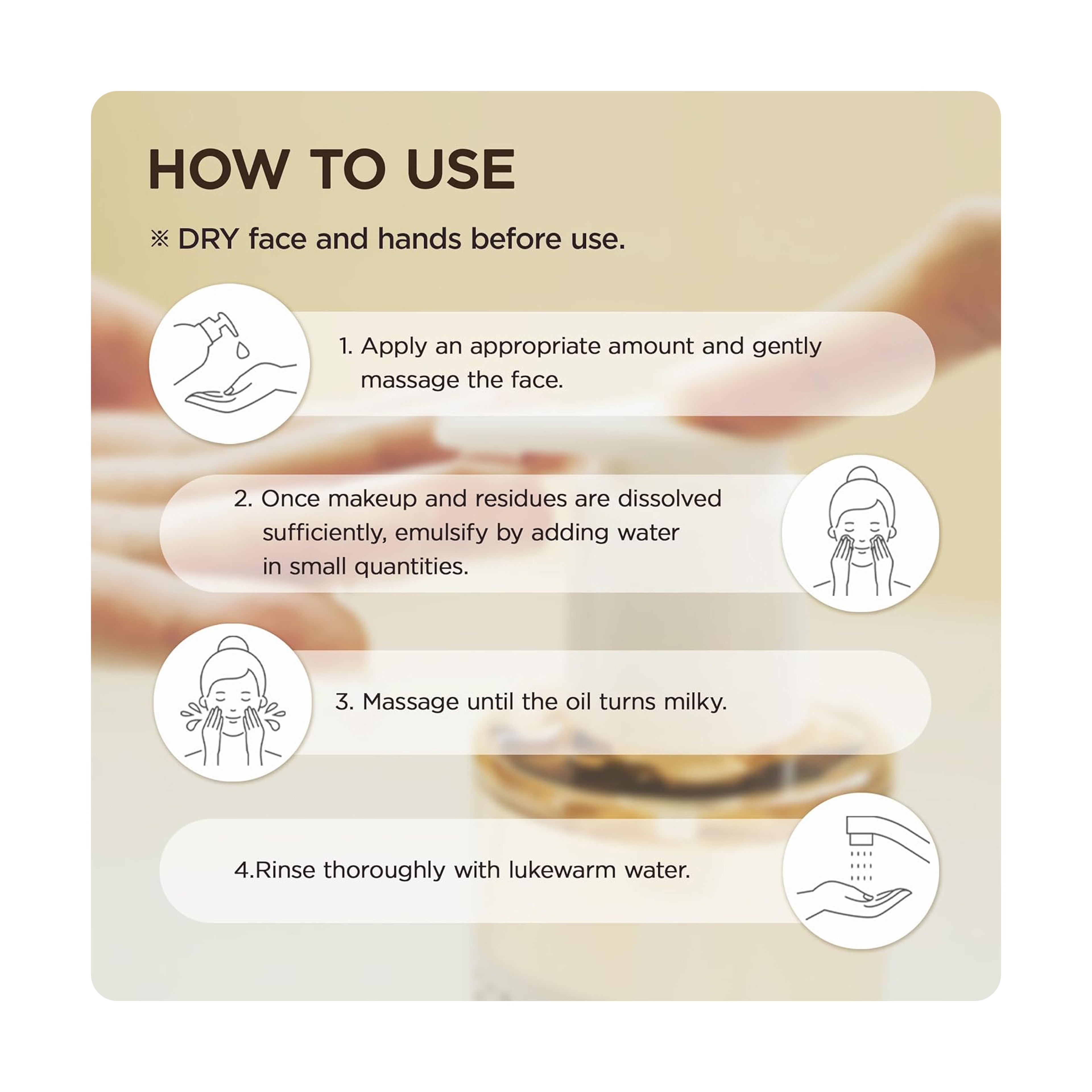 HOW TO USE

※ DRY face and hands before use.

1. Apply an appropriate amount and gently massage the face.

2. Once makeup and residues are dissolved sufficiently, emulsify by adding water in small quantities.

3. Massage until the oil turns milky.

4.Rinse thoroughly with lukewarm water.