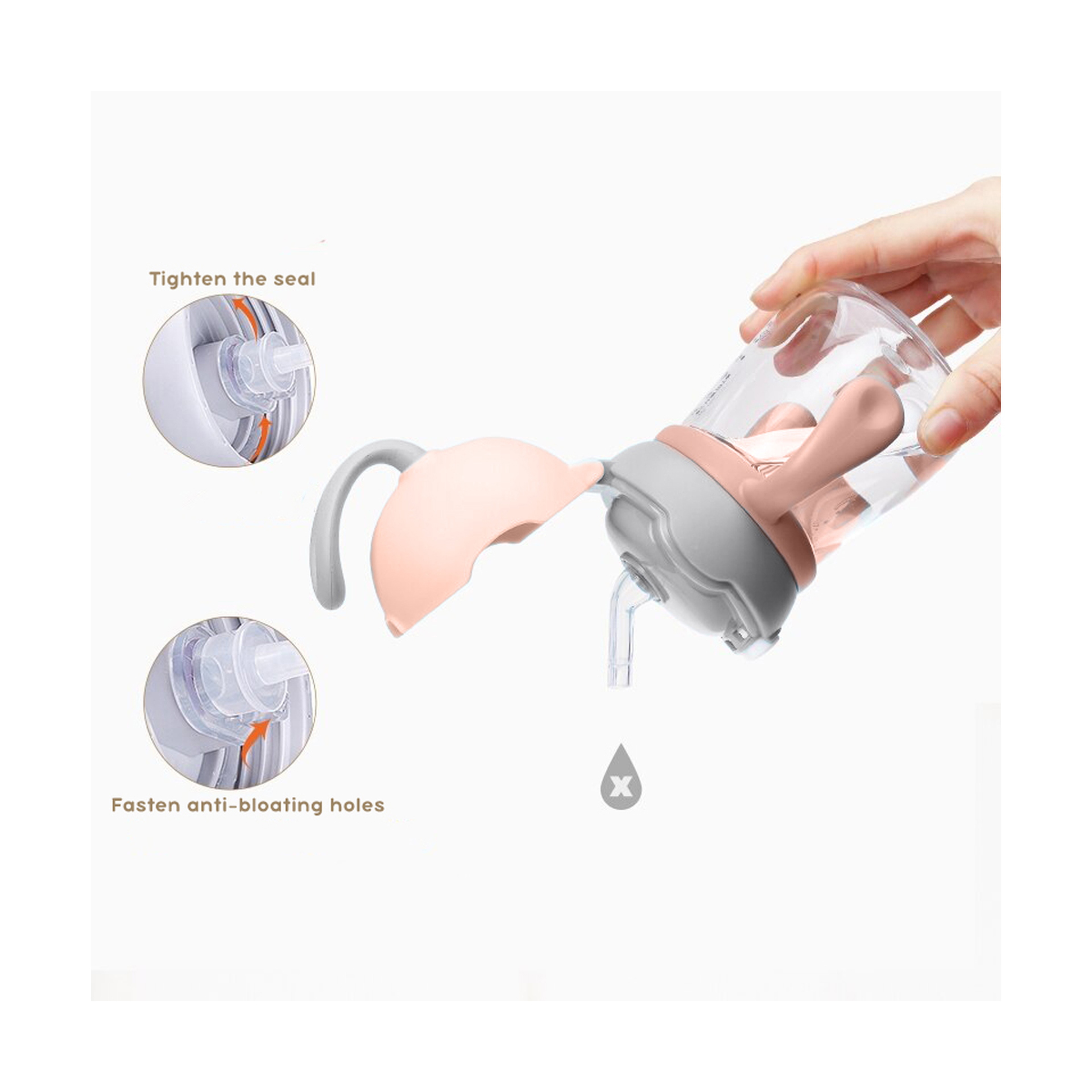 Tighten the seal

Fasten anti-bloating holes

x