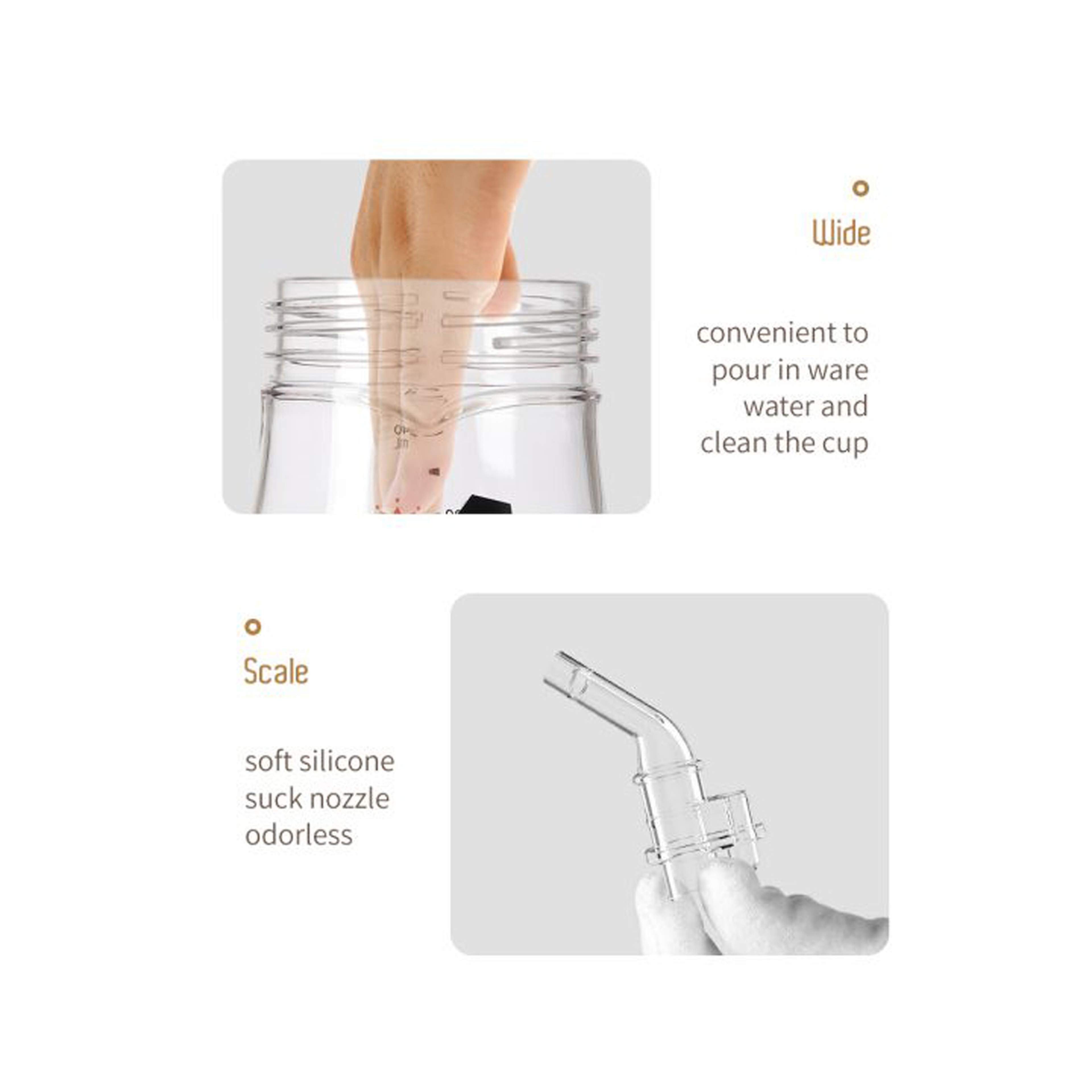 Wide

convenient to pour in ware water and clean the cup

Scale

soft silicone suck nozzle odorless