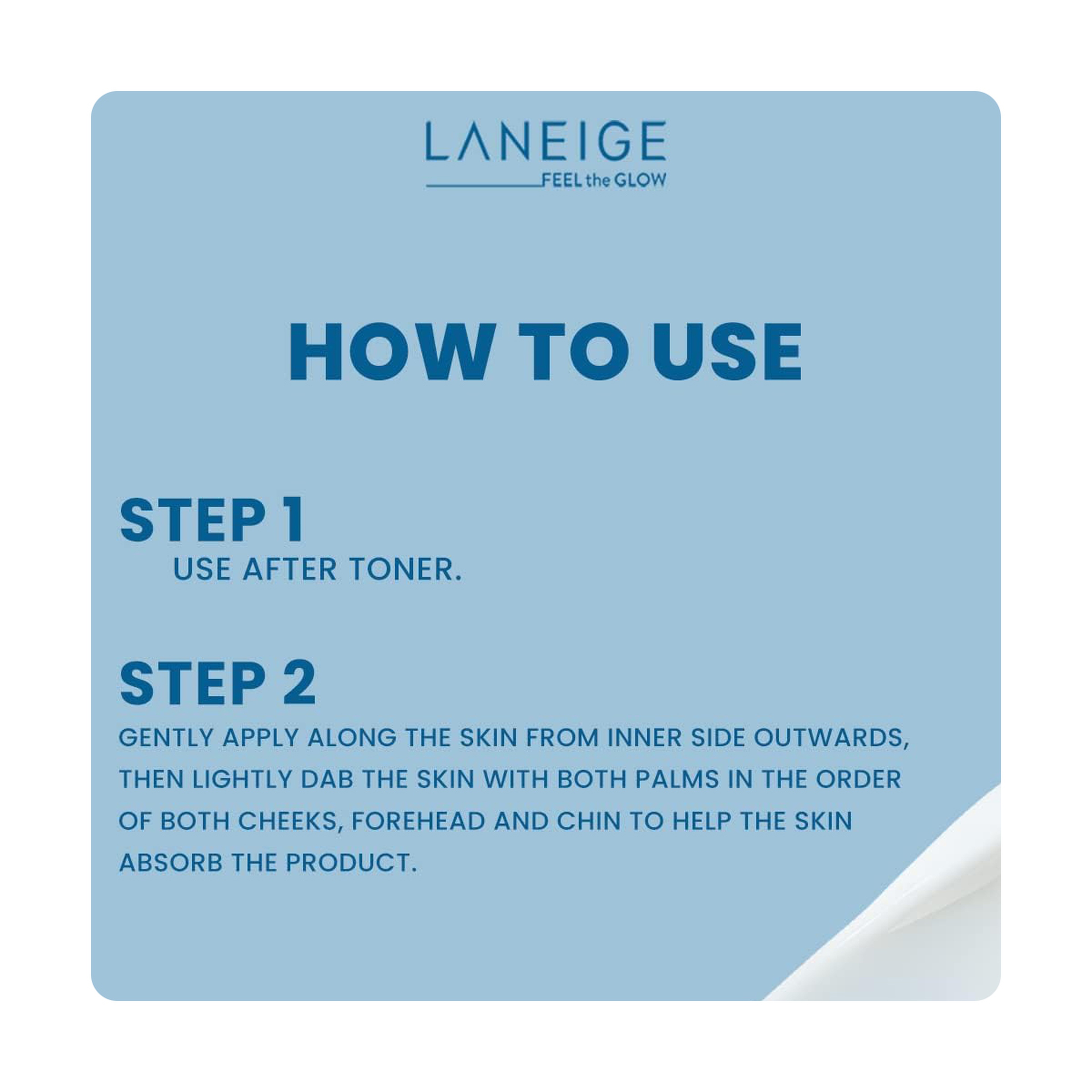 LANEIGE
FEEL the GLOW

HOW TO USE

STEP 1
USE AFTER TONER.

STEP 2
GENTLY APPLY ALONG THE SKIN FROM INNER SIDE OUTWARDS, THEN LIGHTLY DAB THE SKIN WITH BOTH PALMS IN THE ORDER OF BOTH CHEEKS, FOREHEAD AND CHIN TO HELP THE SKIN ABSORB THE PRODUCT.