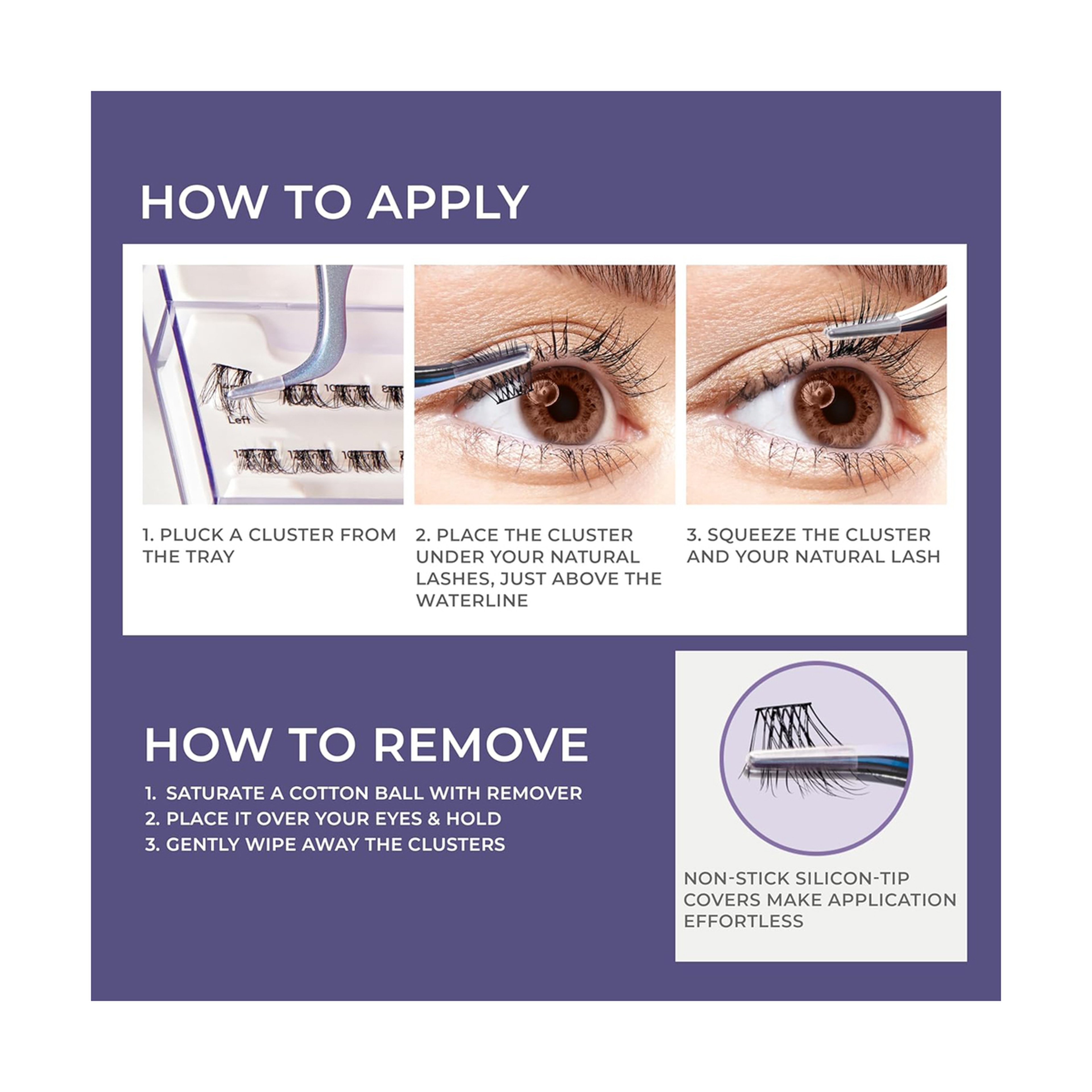 HOW TO APPLY

Left

1. PLUCK A CLUSTER FROM THE TRAY

2. PLACE THE CLUSTER UNDER YOUR NATURAL LASHES, JUST ABOVE THE WATERLINE

3. SQUEEZE THE CLUSTER AND YOUR NATURAL LASH

HOW TO REMOVE

1. SATURATE A COTTON BALL WITH REMOVER
2. PLACE IT OVER YOUR EYES & HOLD
3. GENTLY WIPE AWAY THE CLUSTERS

NON-STICK SILICON-TIP COVERS MAKE APPLICATION EFFORTLESS