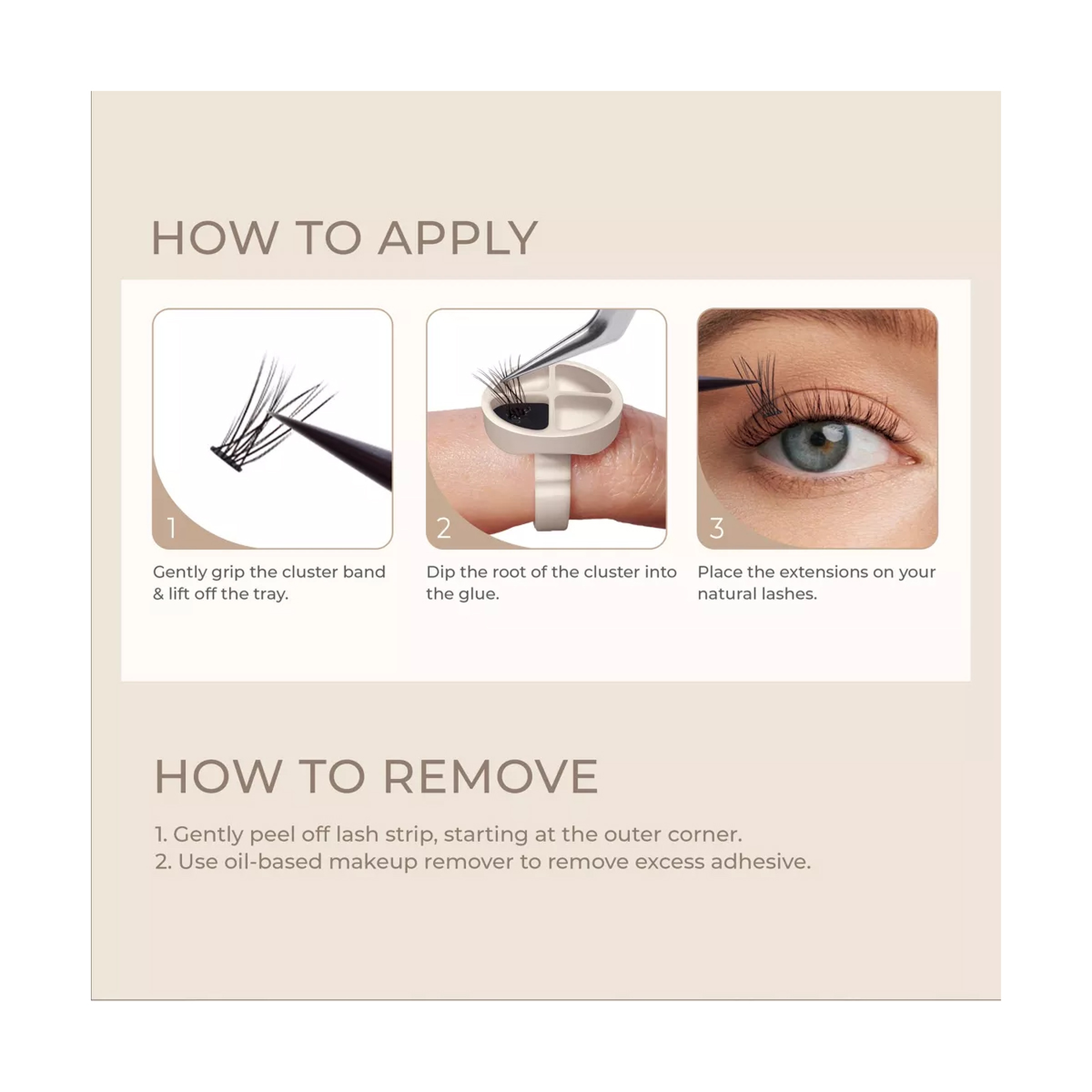 HOW TO APPLY

1

Gently grip the cluster band & lift off the tray.

2

Dip the root of the cluster into the glue.

3

Place the extensions on your natural lashes.

HOW TO REMOVE

1. Gently peel off lash strip, starting at the outer corner.
2. Use oil-based makeup remover to remove excess adhesive.