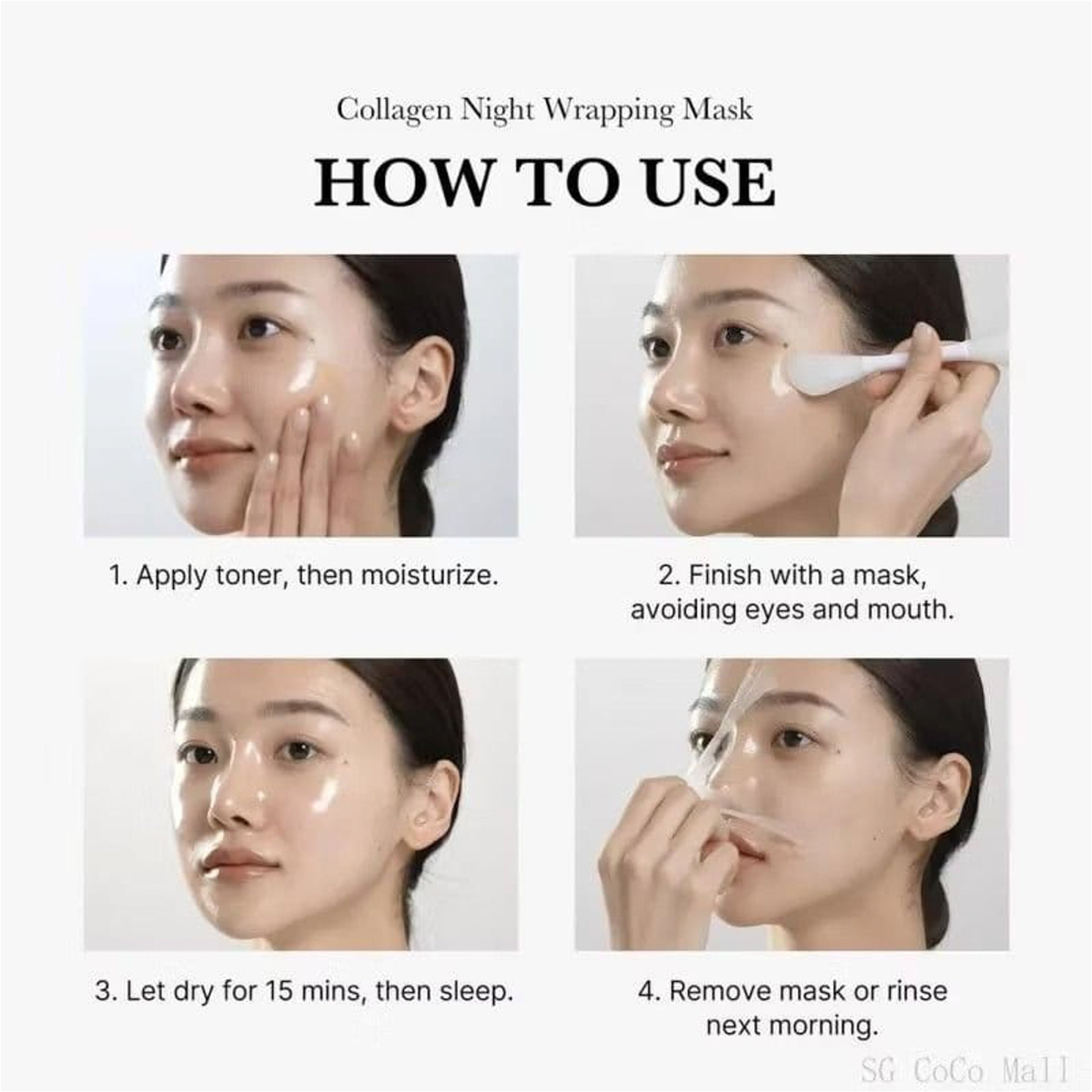 Collagen Night Wrapping Mask

HOW TO USE

1. Apply toner, then moisturize.

2. Finish with a mask, avoiding eyes and mouth.

3. Let dry for 15 mins, then sleep.

4. Remove mask or rinse next morning.

SG CoCo Mall