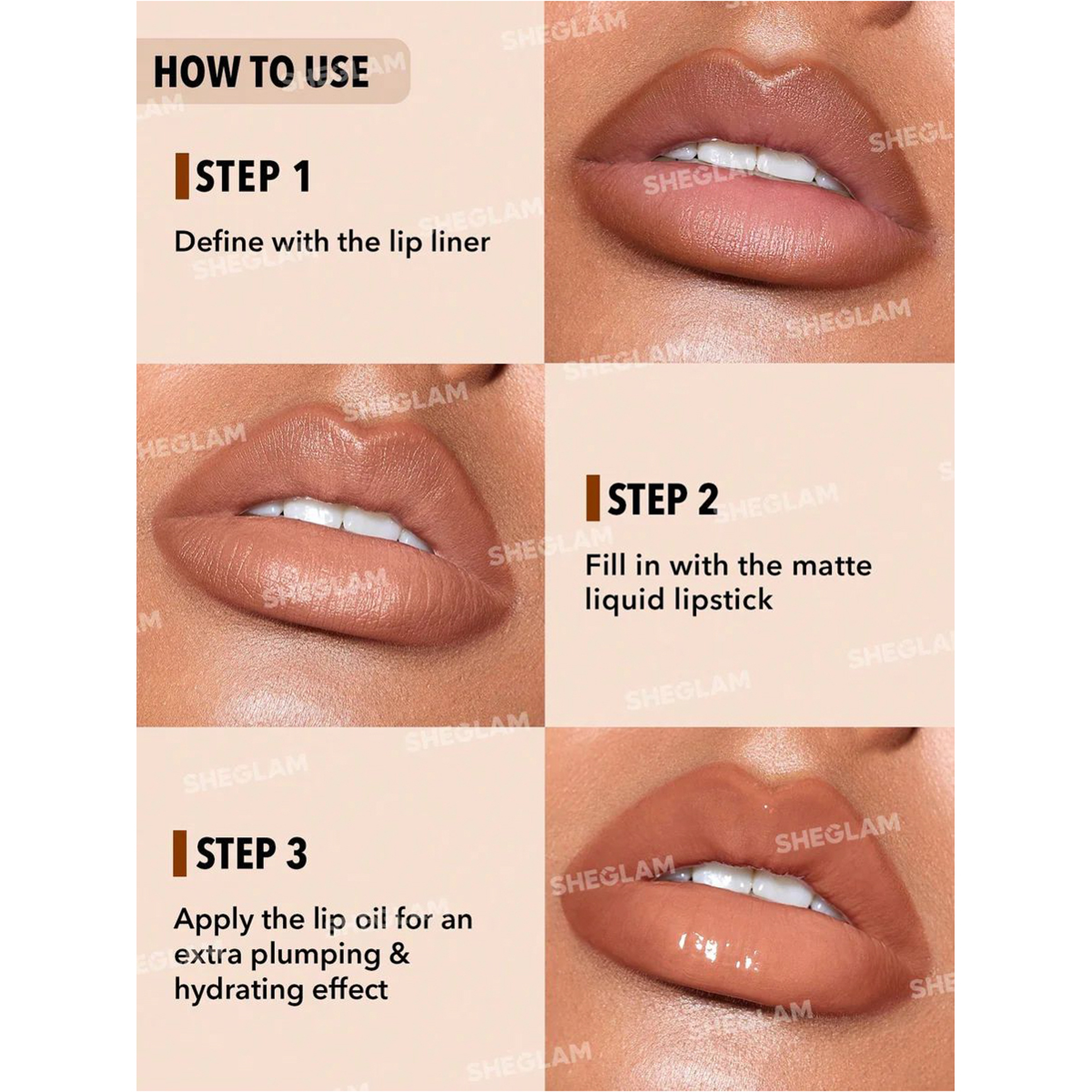 HOW TO USE

STEP 1

Define with the lip liner

STEP 2

Fill in with the matte liquid lipstick

STEP 3

Apply the lip oil for an extra plumping & hydrating effect

SHEGLAM