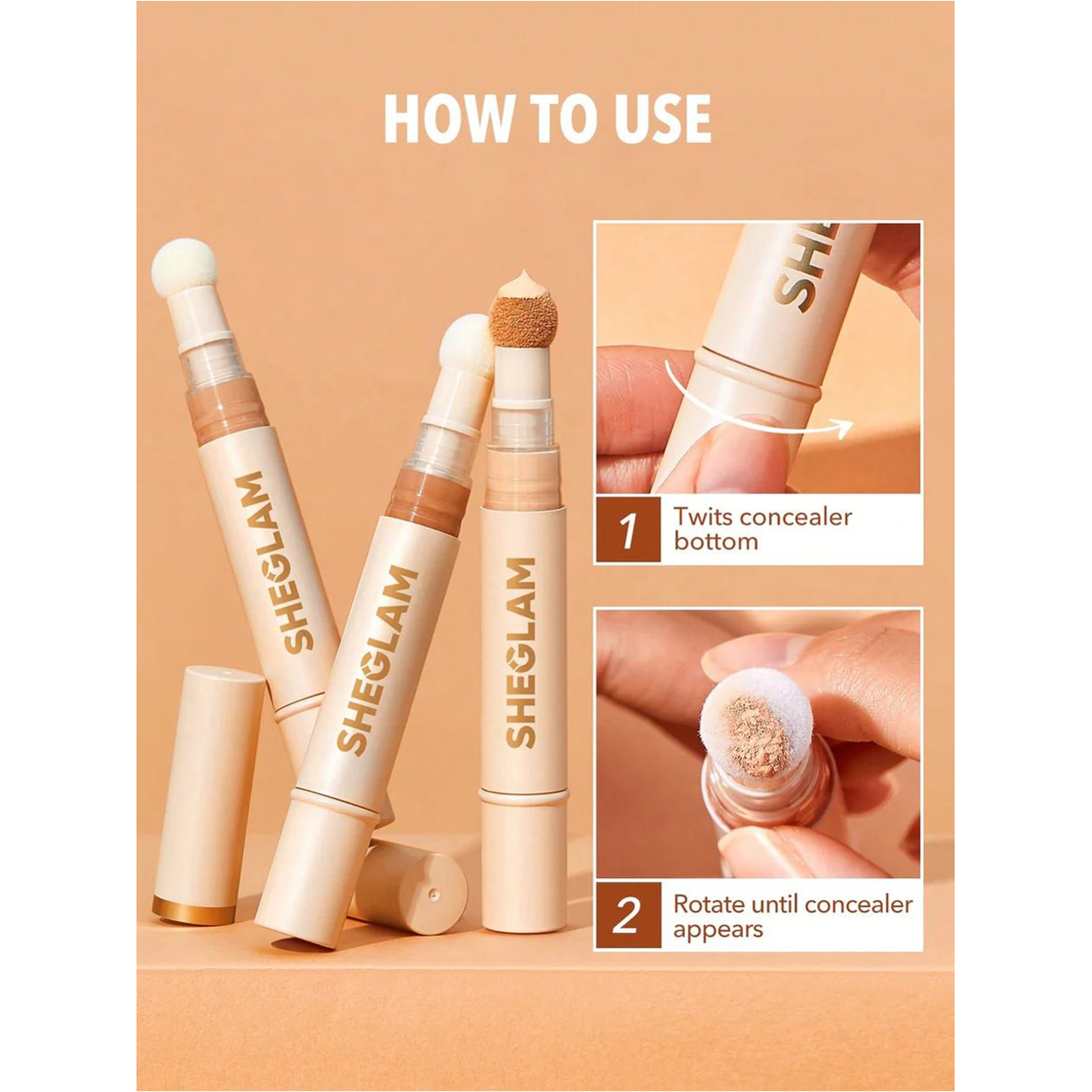 HOW TO USE

SHEGLAM

SHEGLAM

SHEGLAM

SHE

1 Twits concealer bottom

2 Rotate until concealer appears