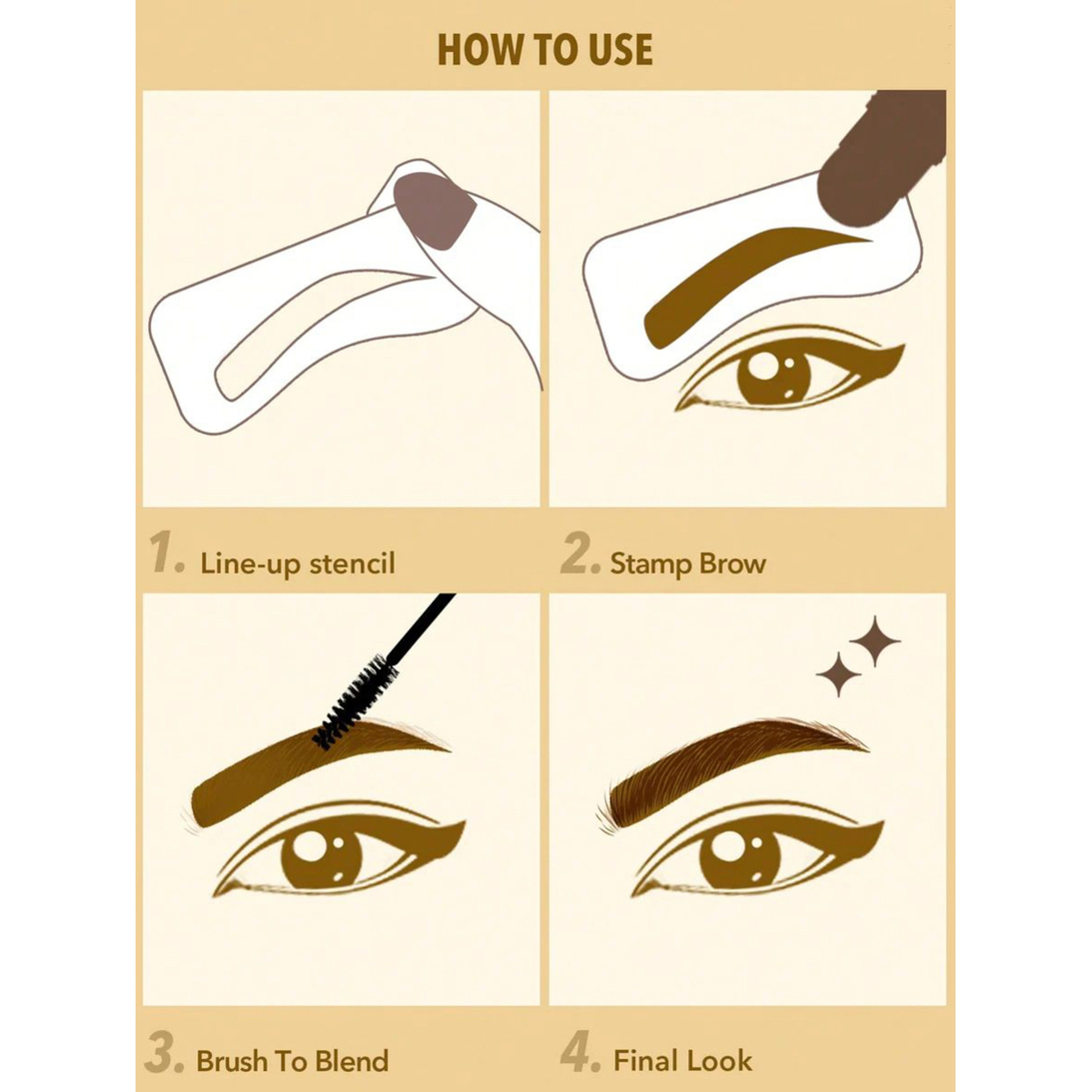 HOW TO USE

1. Line-up stencil

2. Stamp Brow

3. Brush To Blend

4. Final Look