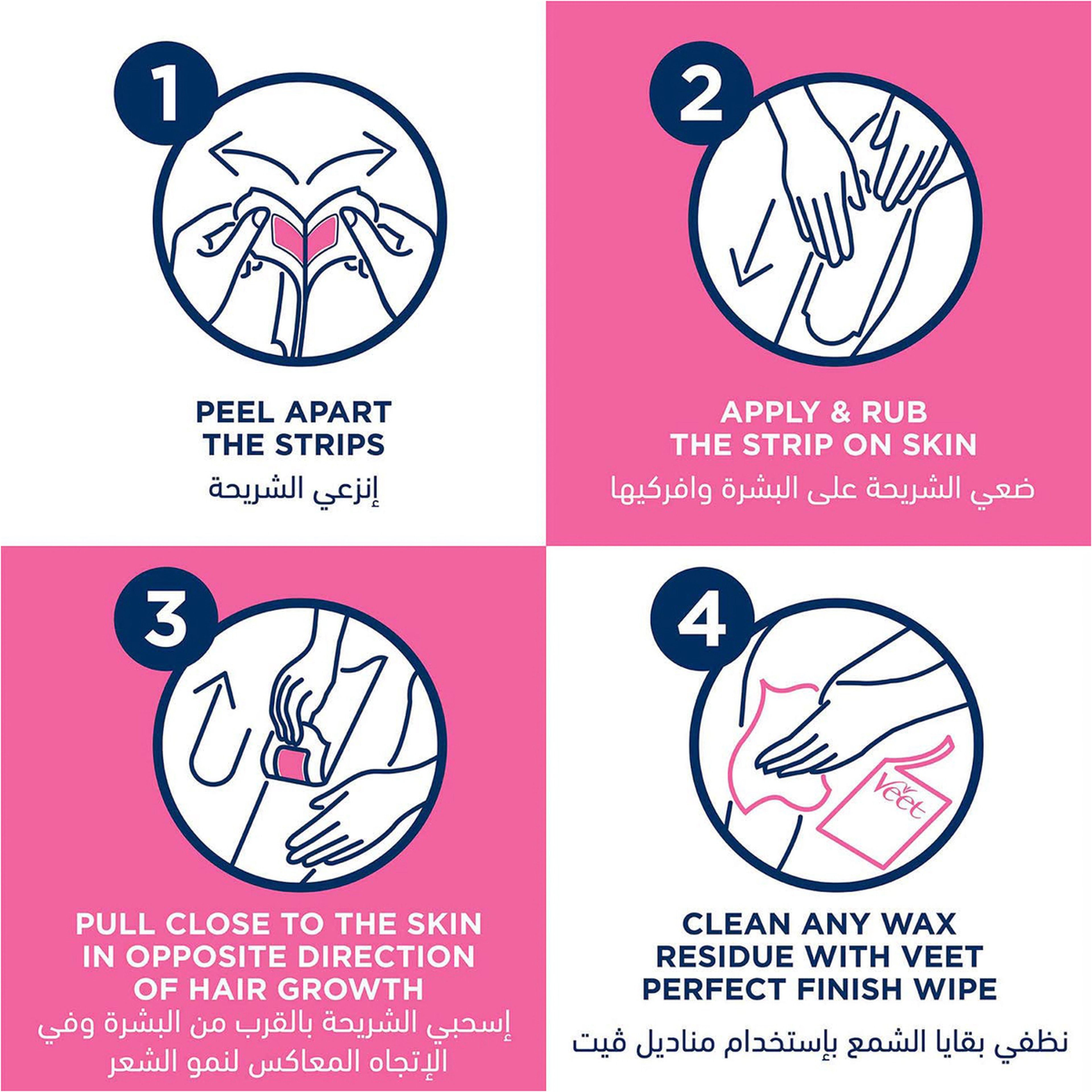 1

PEEL APART THE STRIPS

إنزعي الشريحة

2

APPLY & RUB THE STRIP ON SKIN

ضعي الشريحة على البشرة وافركيها

3

PULL CLOSE TO THE SKIN IN OPPOSITE DIRECTION OF HAIR GROWTH

إسحبي الشريحة بالقرب من البشرة وفي الإتجاه المعاكس لنمو الشعر

4

Veet

CLEAN ANY WAX RESIDUE WITH VEET PERFECT FINISH WIPE

نظفي بقايا الشمع بإستخدام مناديل ڤيت