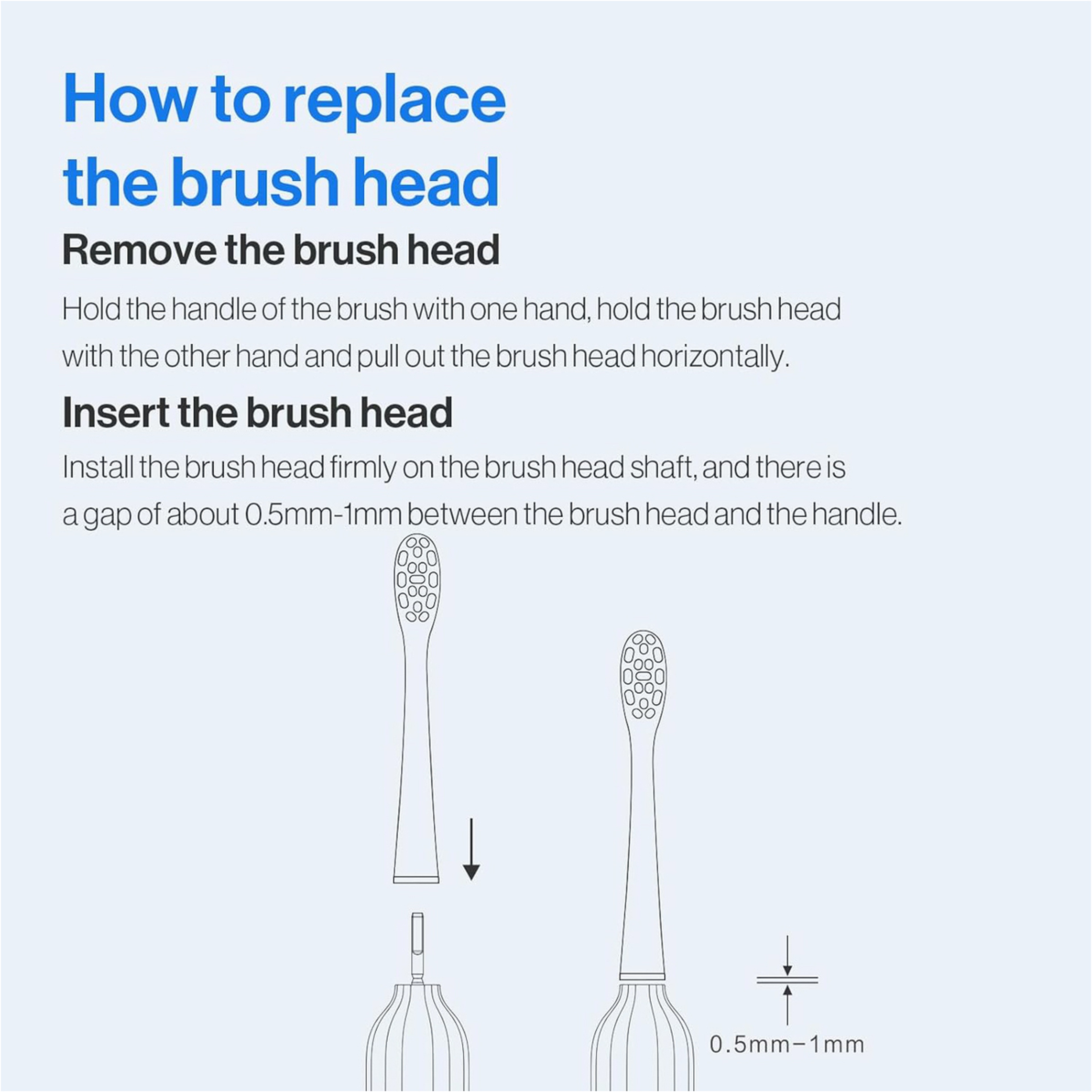 How to replace the brush head

Remove the brush head

Hold the handle of the brush with one hand, hold the brush head with the other hand and pull out the brush head horizontally.

Insert the brush head

Install the brush head firmly on the brush head shaft, and there is a gap of about 0.5mm-1mm between the brush head and the handle.

0.5mm–1mm