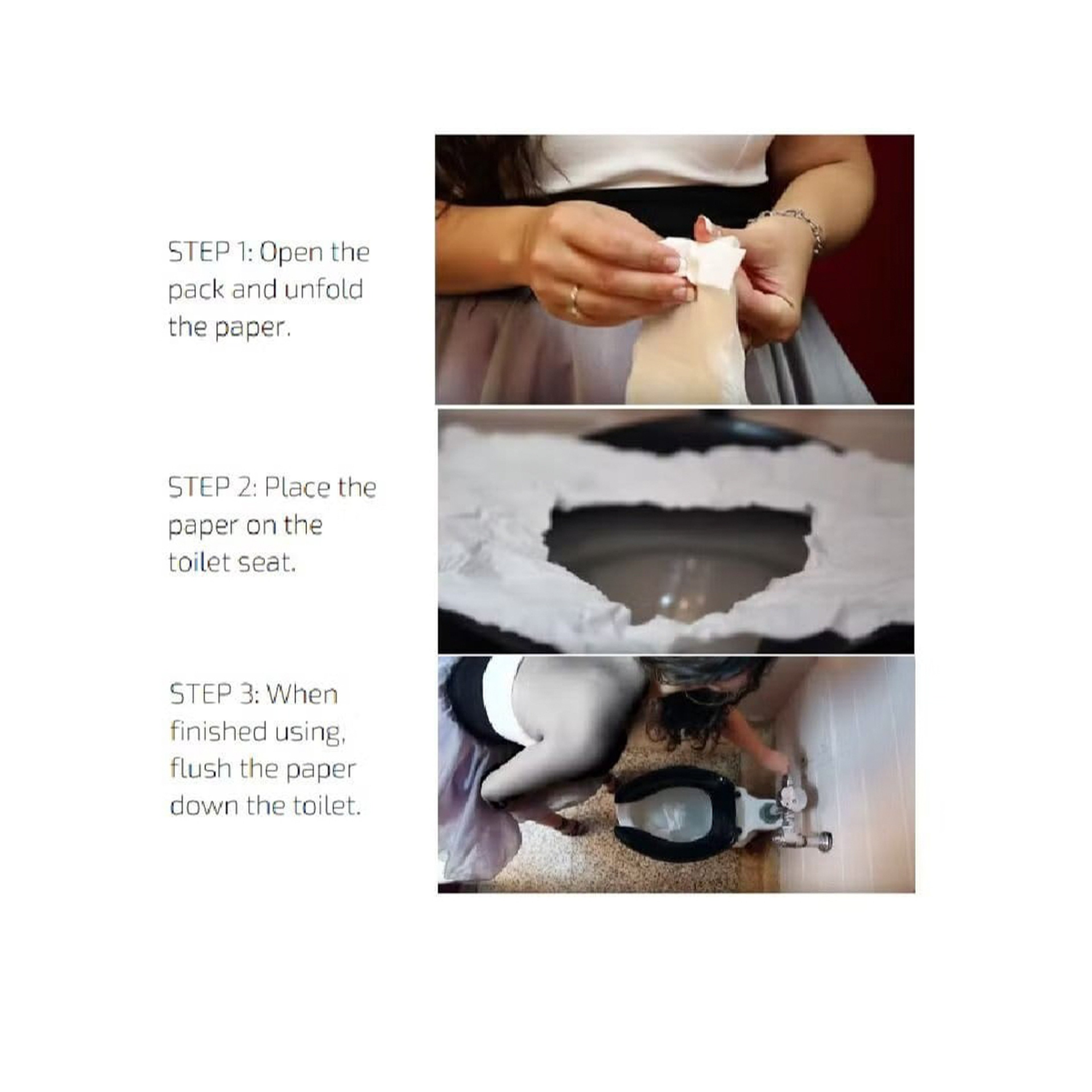 STEP 1: Open the pack and unfold the paper.

STEP 2: Place the paper on the toilet seat.

STEP 3: When finished using, flush the paper down the toilet.