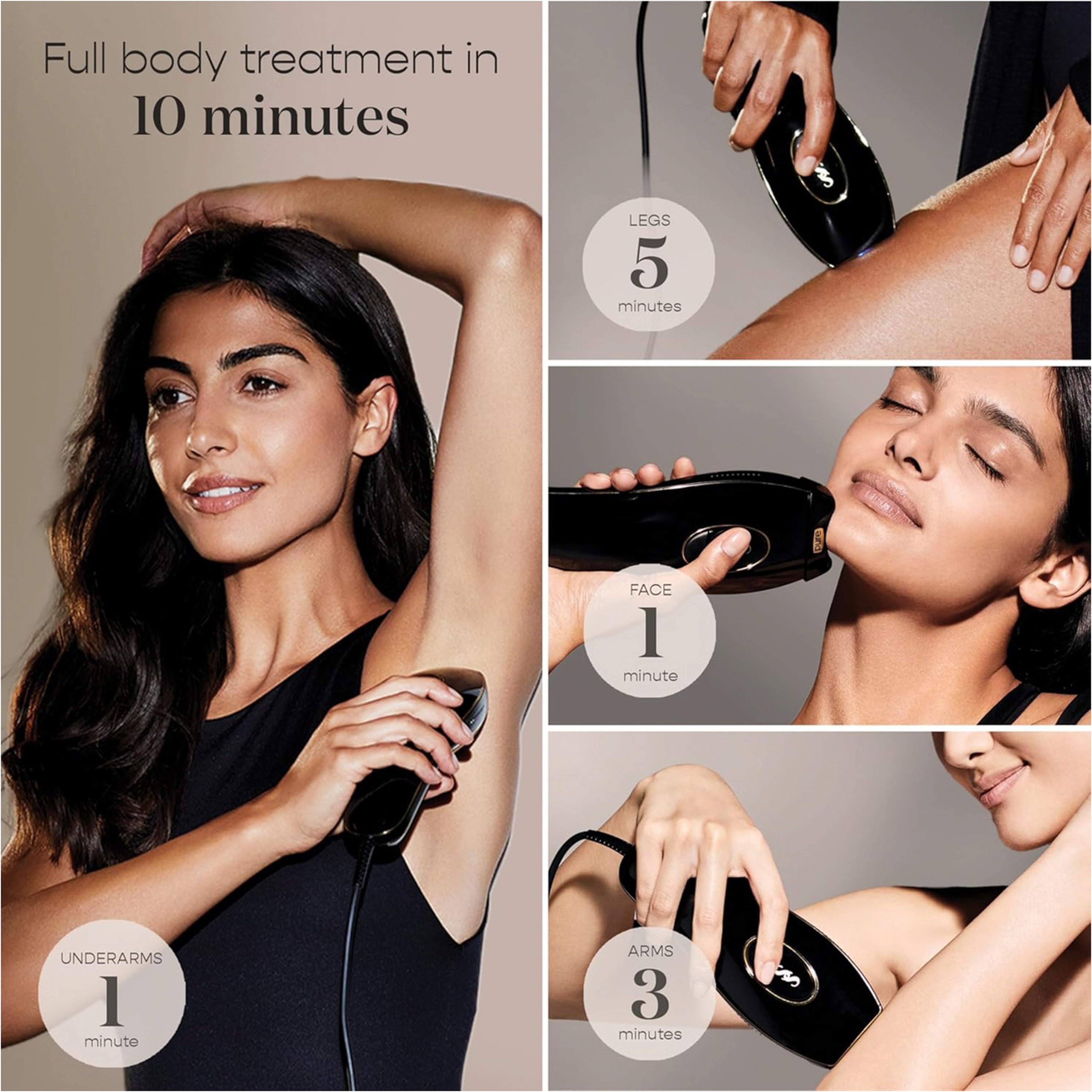 Full body treatment in
10 minutes

UNDERARMS
1
minute

LEGS
5
minutes

pure

FACE
1
minute

ARMS
3
minutes