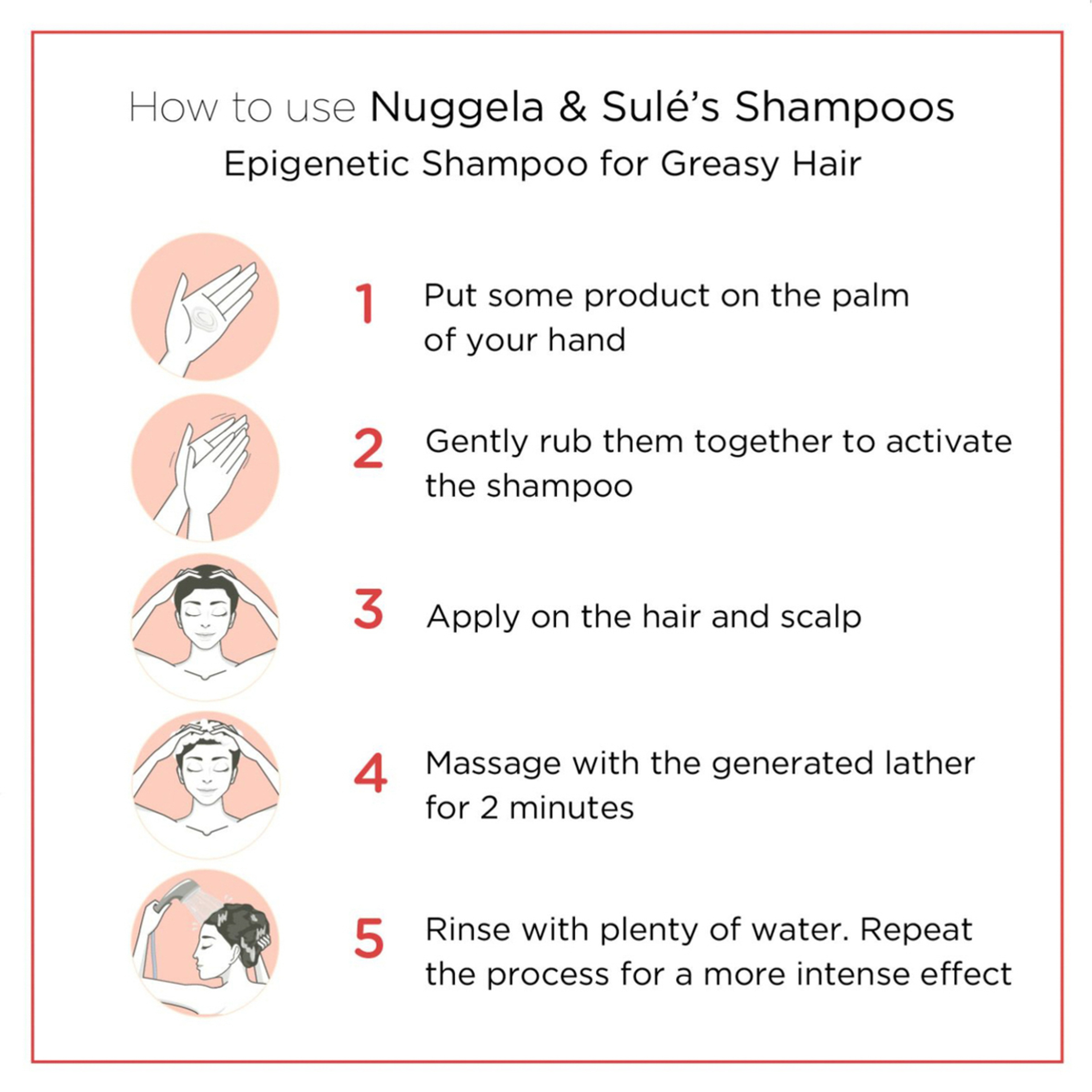 How to use Nuggela & Sulé's Shampoos
Epigenetic Shampoo for Greasy Hair

1 Put some product on the palm of your hand

2 Gently rub them together to activate the shampoo

3 Apply on the hair and scalp

4 Massage with the generated lather for 2 minutes

5 Rinse with plenty of water. Repeat the process for a more intense effect