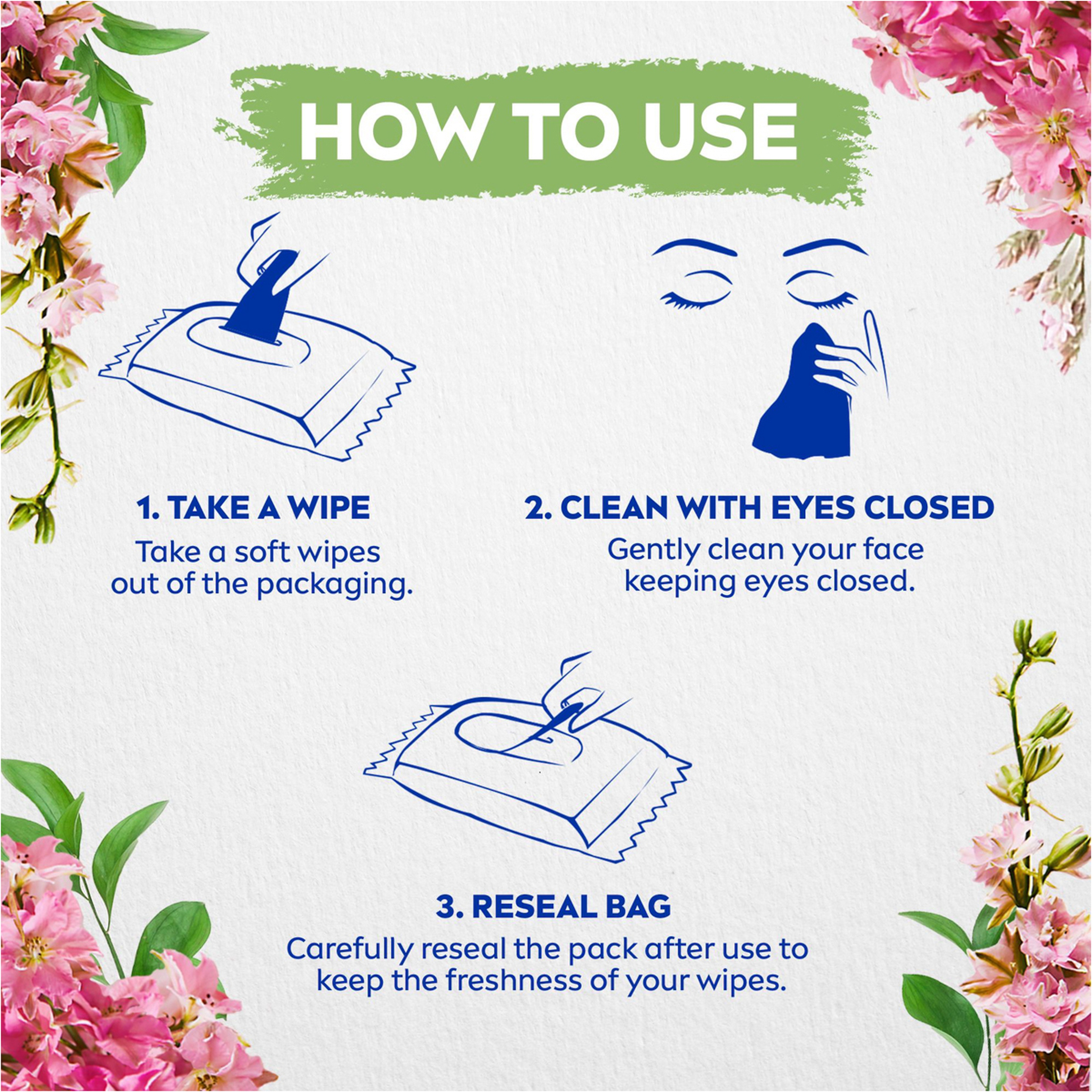 HOW TO USE

1. TAKE A WIPE

Take a soft wipes out of the packaging.

2. CLEAN WITH EYES CLOSED

Gently clean your face keeping eyes closed.

3. RESEAL BAG

Carefully reseal the pack after use to keep the freshness of your wipes.