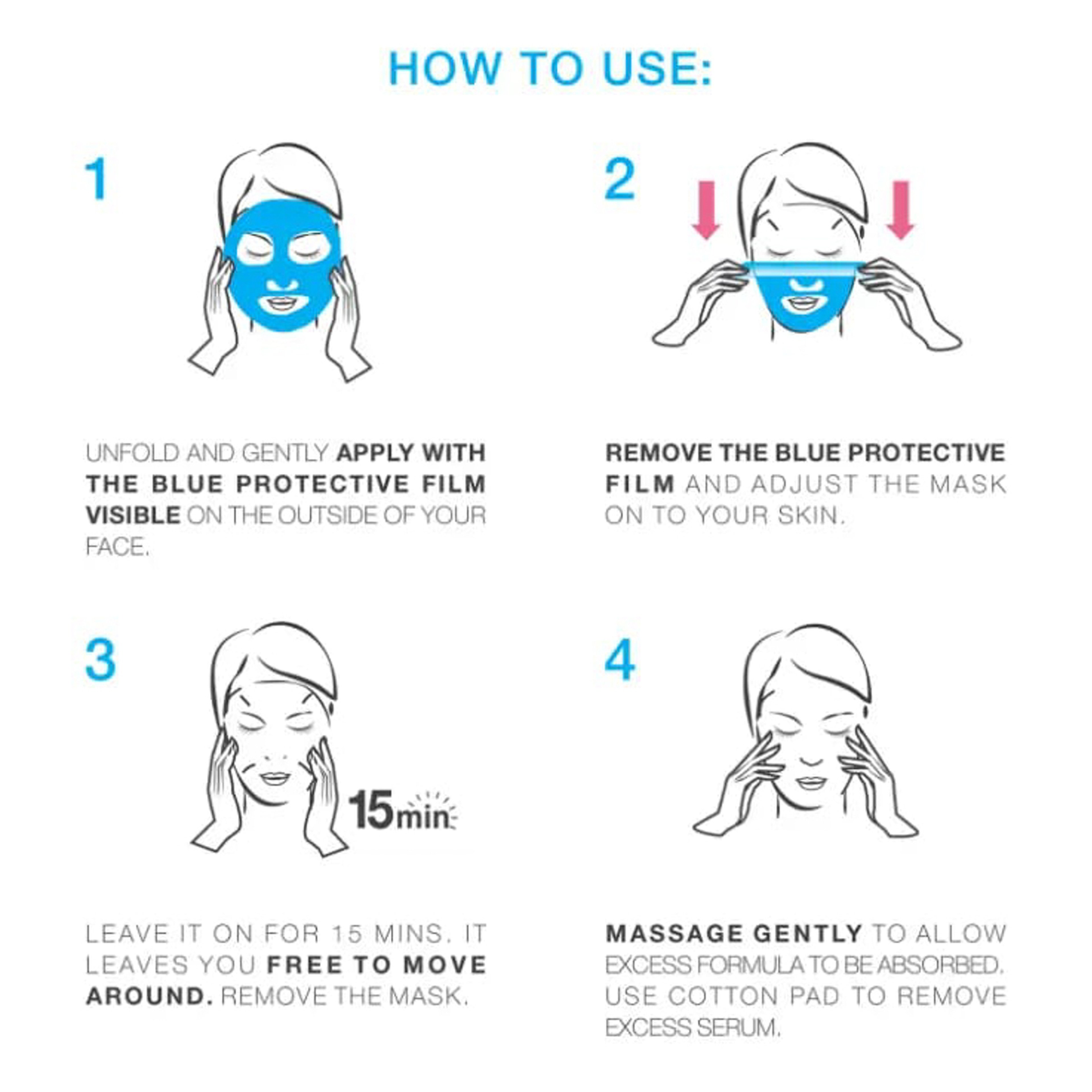 HOW TO USE:

1

UNFOLD AND GENTLY APPLY WITH THE BLUE PROTECTIVE FILM VISIBLE ON THE OUTSIDE OF YOUR FACE.

2

REMOVE THE BLUE PROTECTIVE FILM AND ADJUST THE MASK ON TO YOUR SKIN.

3

15min

LEAVE IT ON FOR 15 MINS. IT LEAVES YOU FREE TO MOVE AROUND. REMOVE THE MASK.

4

MASSAGE GENTLY TO ALLOW EXCESS FORMULA TO BE ABSORBED. USE COTTON PAD TO REMOVE EXCESS SERUM.