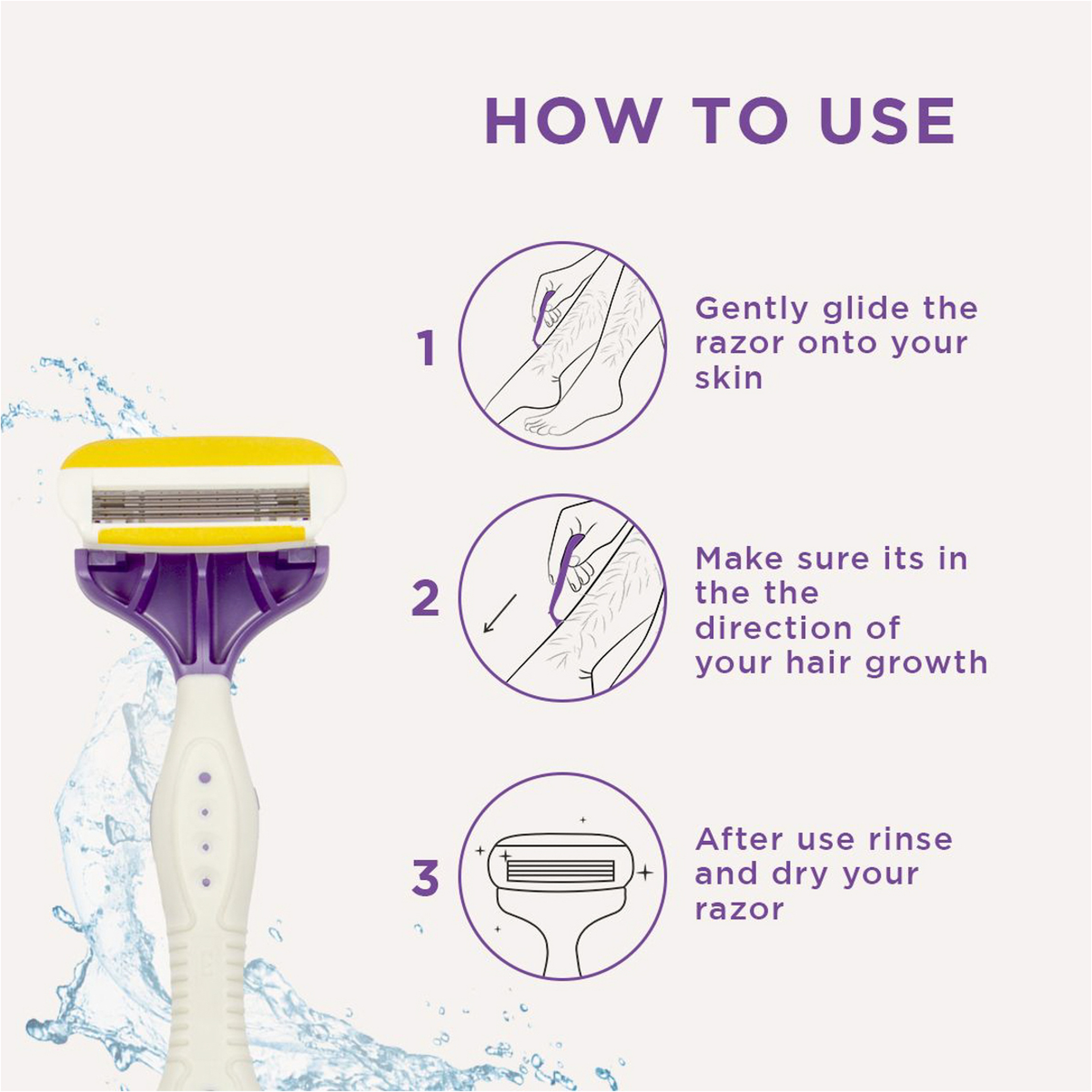 HOW TO USE

1

Gently glide the razor onto your skin

2

Make sure its in the the direction of your hair growth

3

After use rinse and dry your razor