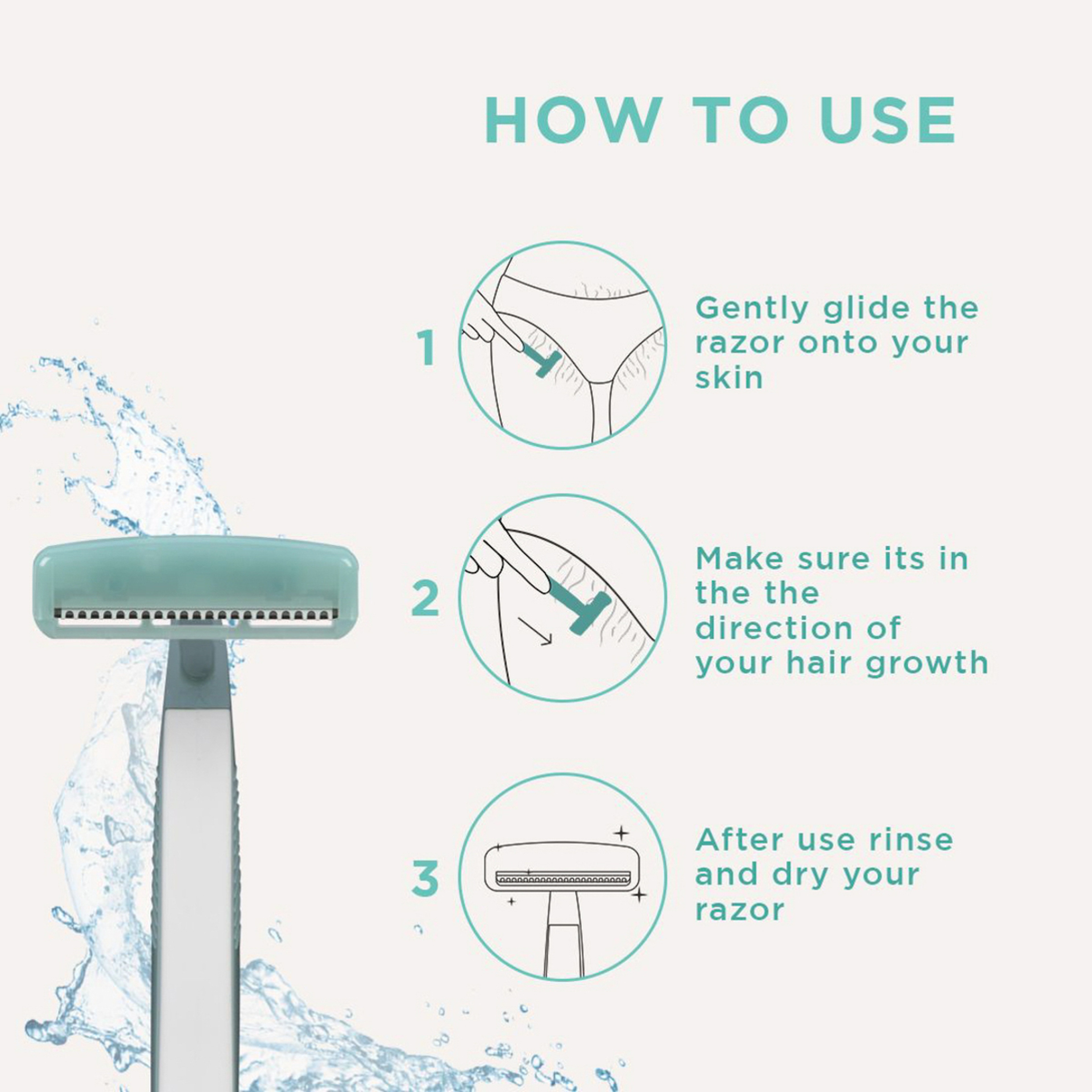 HOW TO USE

1

Gently glide the razor onto your skin

2

Make sure its in the the direction of your hair growth

3

After use rinse and dry your razor