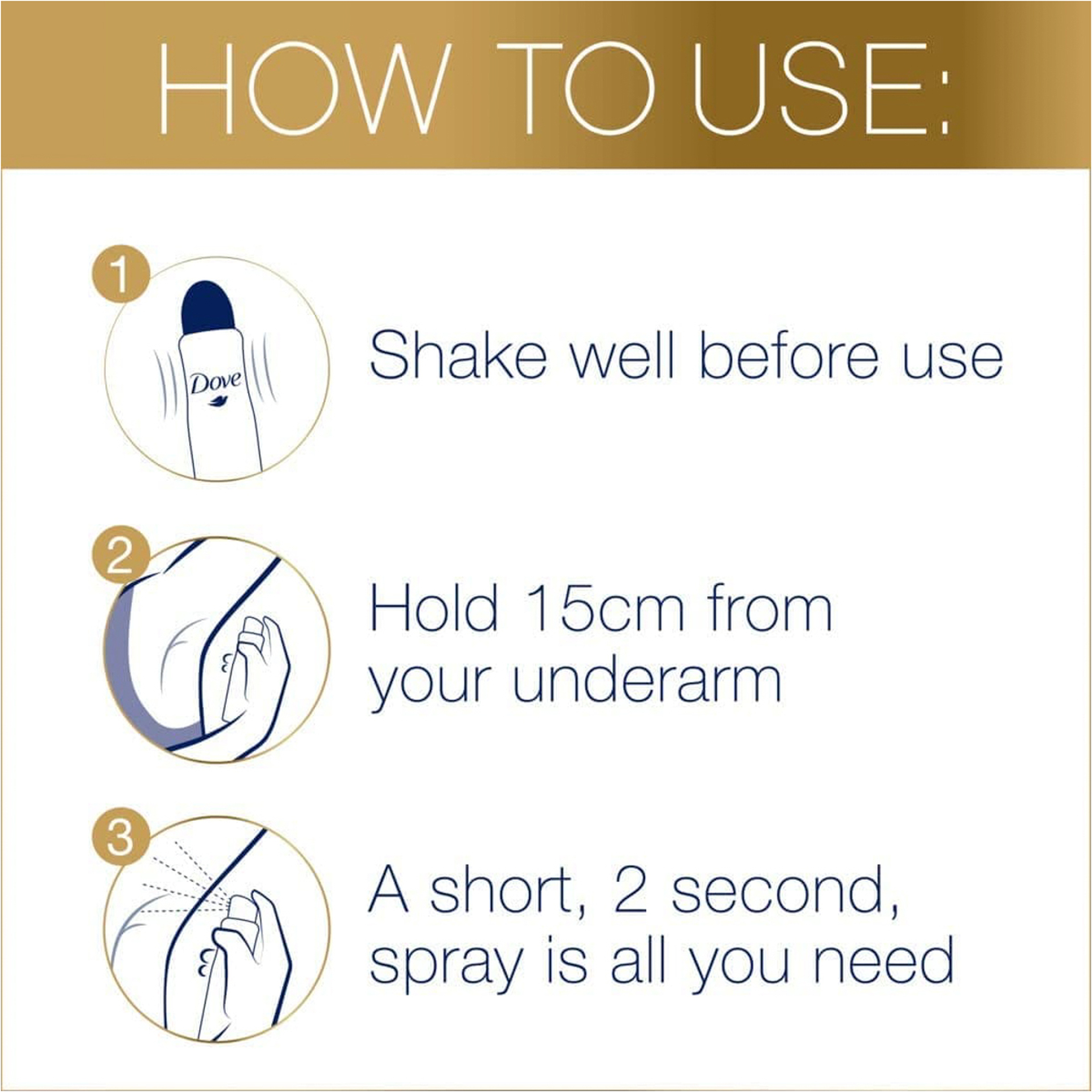 HOW TO USE:

1

Dove

Shake well before use

2

Hold 15cm from your underarm

3

A short, 2 second, spray is all you need