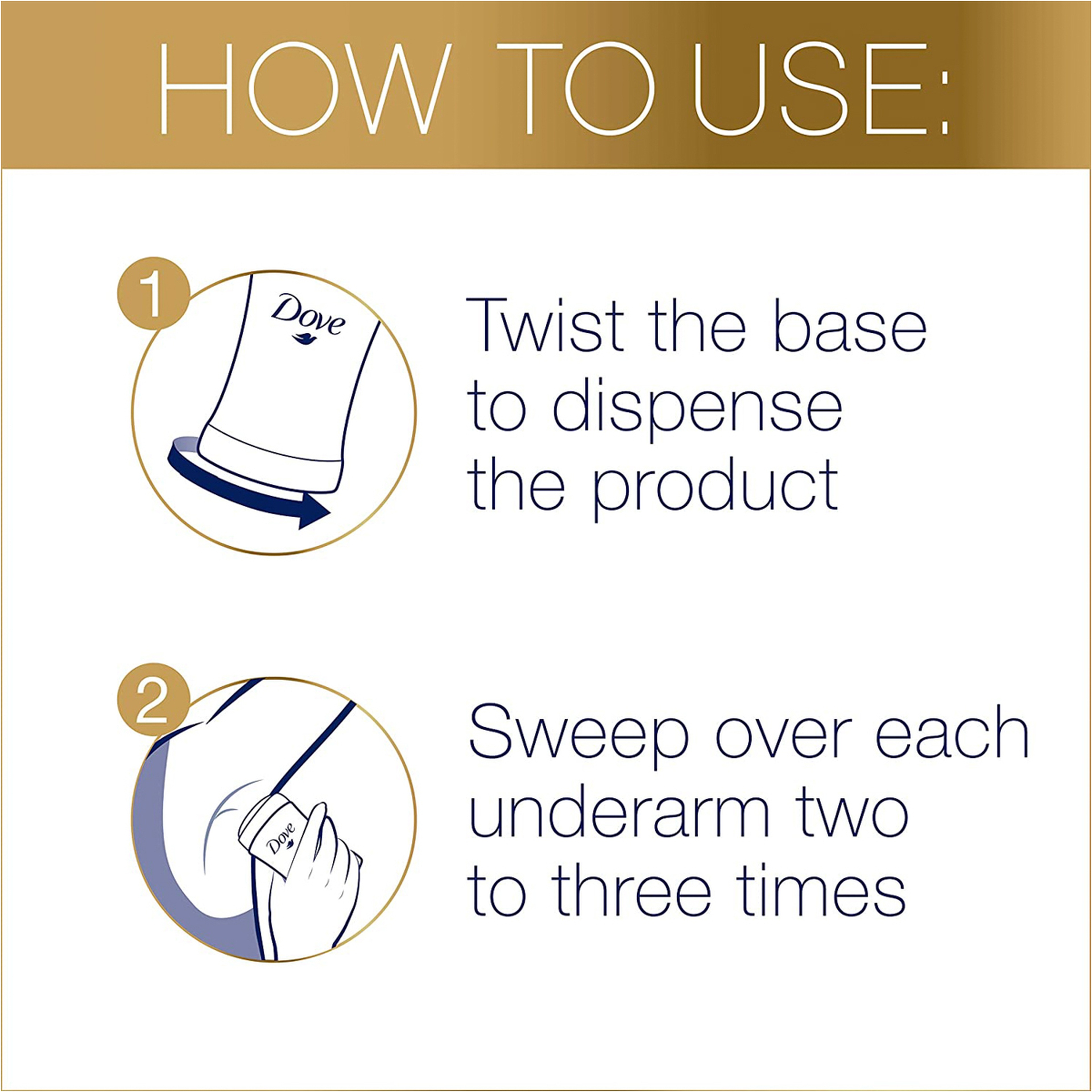 HOW TO USE:

1

Dove

Twist the base to dispense the product

2

Dove

Sweep over each underarm two to three times