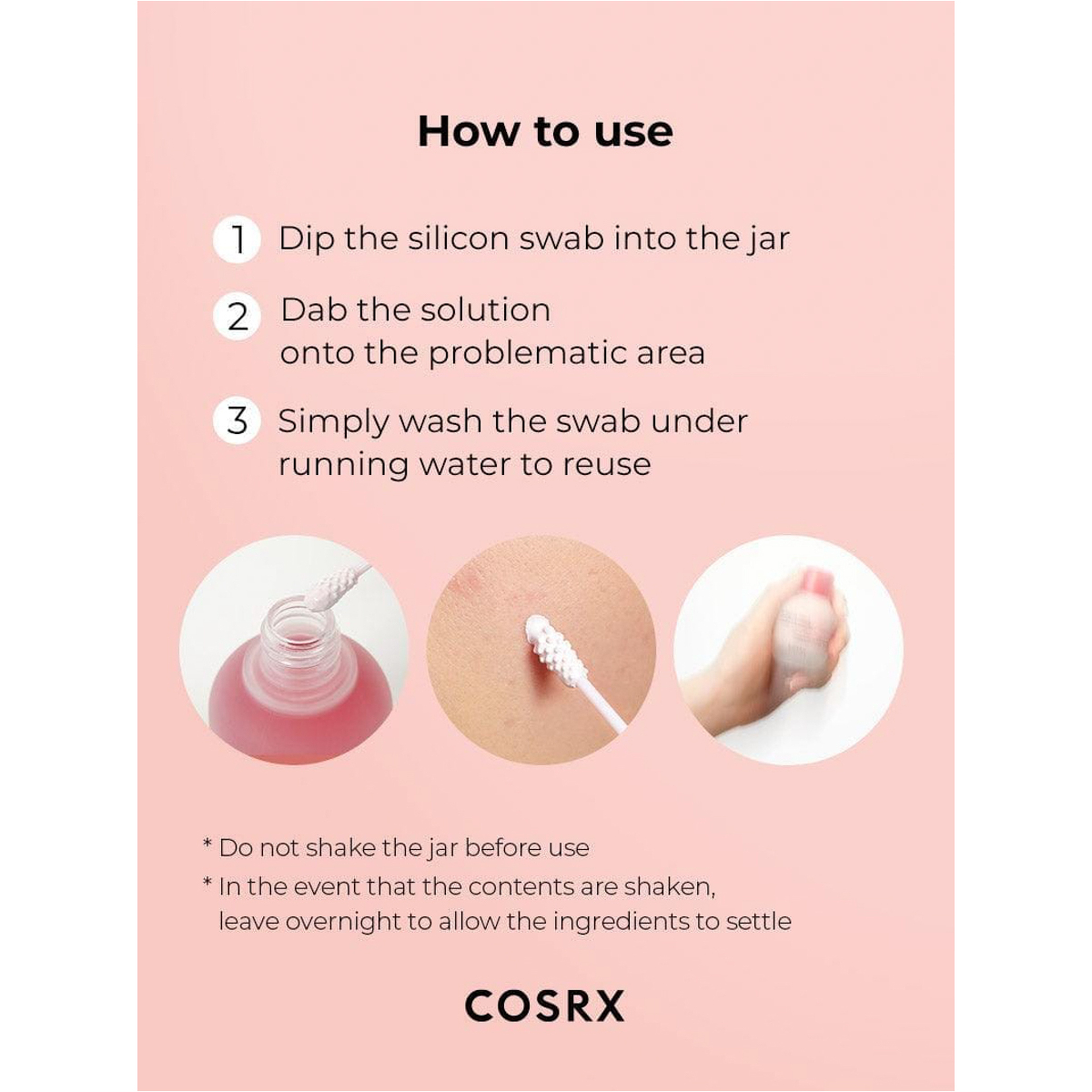 How to use

1 Dip the silicon swab into the jar

2 Dab the solution onto the problematic area

3 Simply wash the swab under running water to reuse

* Do not shake the jar before use

* In the event that the contents are shaken, leave overnight to allow the ingredients to settle

COSRX