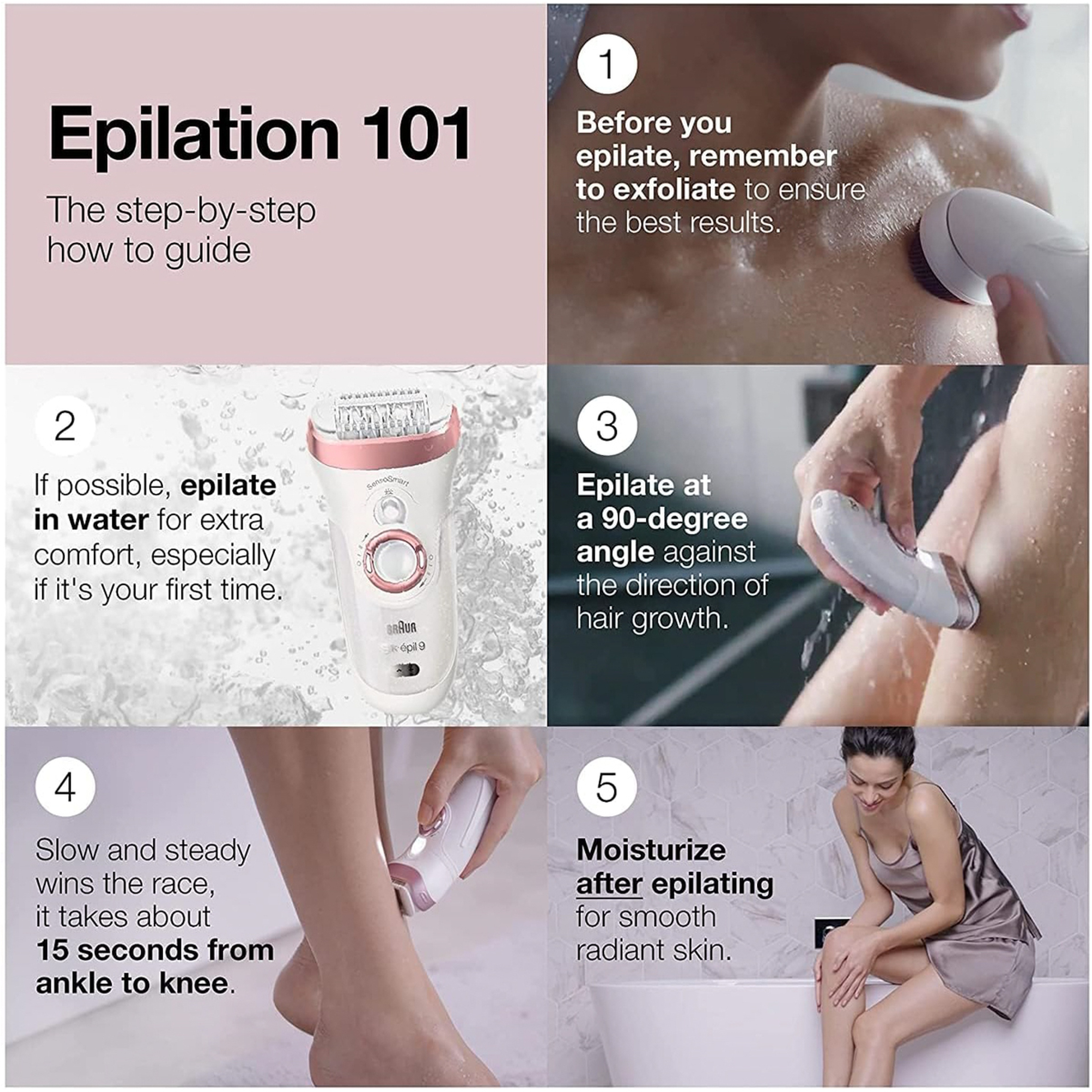 Epilation 101

The step-by-step how to guide

1

Before you epilate, remember to exfoliate to ensure the best results.

2

If possible, epilate in water for extra comfort, especially if it's your first time.

SensoSmart

BRAUN

Silk·épil 9

3

Epilate at a 90-degree angle against the direction of hair growth.

4

Slow and steady wins the race, it takes about 15 seconds from ankle to knee.

5

Moisturize after epilating for smooth radiant skin.