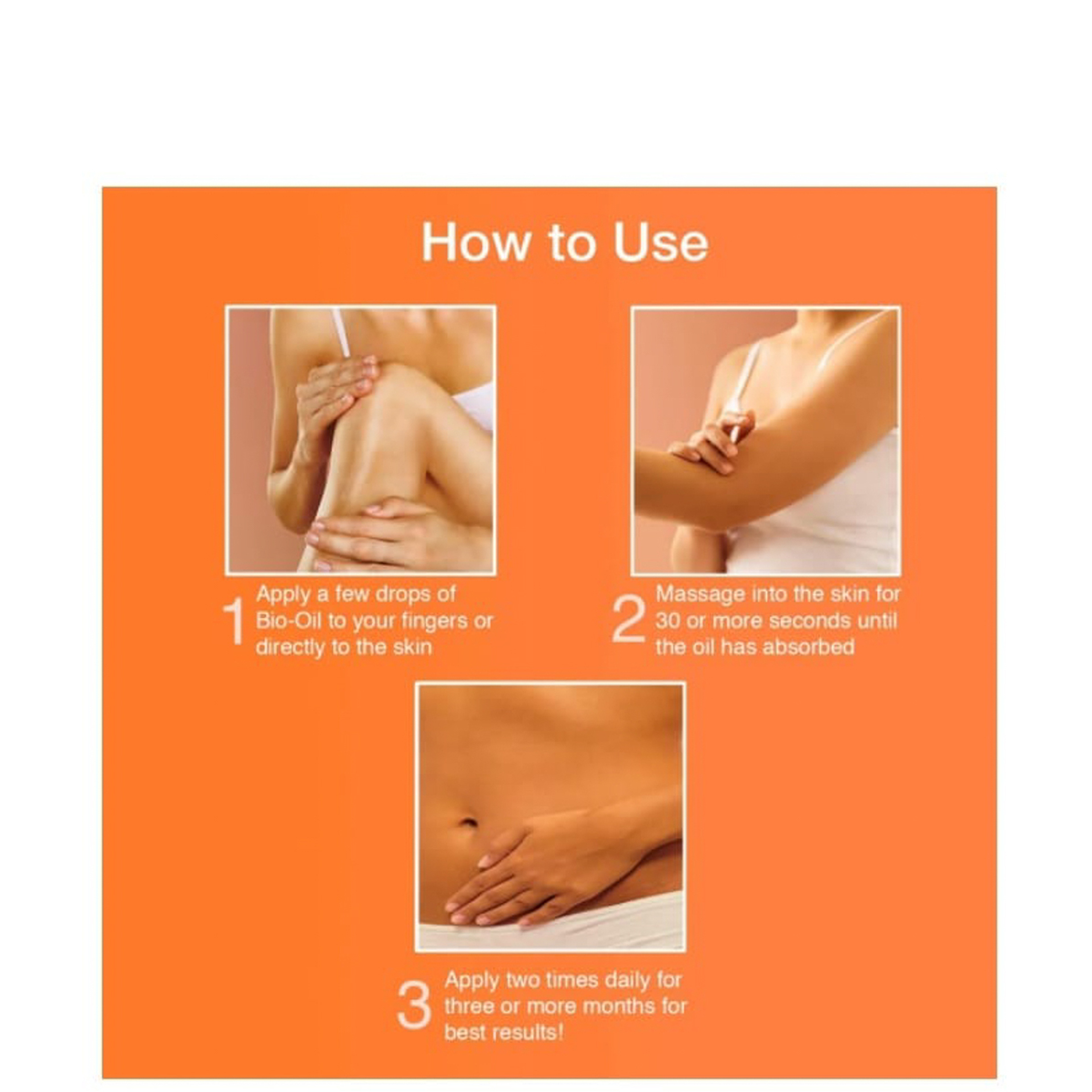 How to Use

1 Apply a few drops of Bio-Oil to your fingers or directly to the skin

2 Massage into the skin for 30 or more seconds until the oil has absorbed

3 Apply two times daily for three or more months for best results!