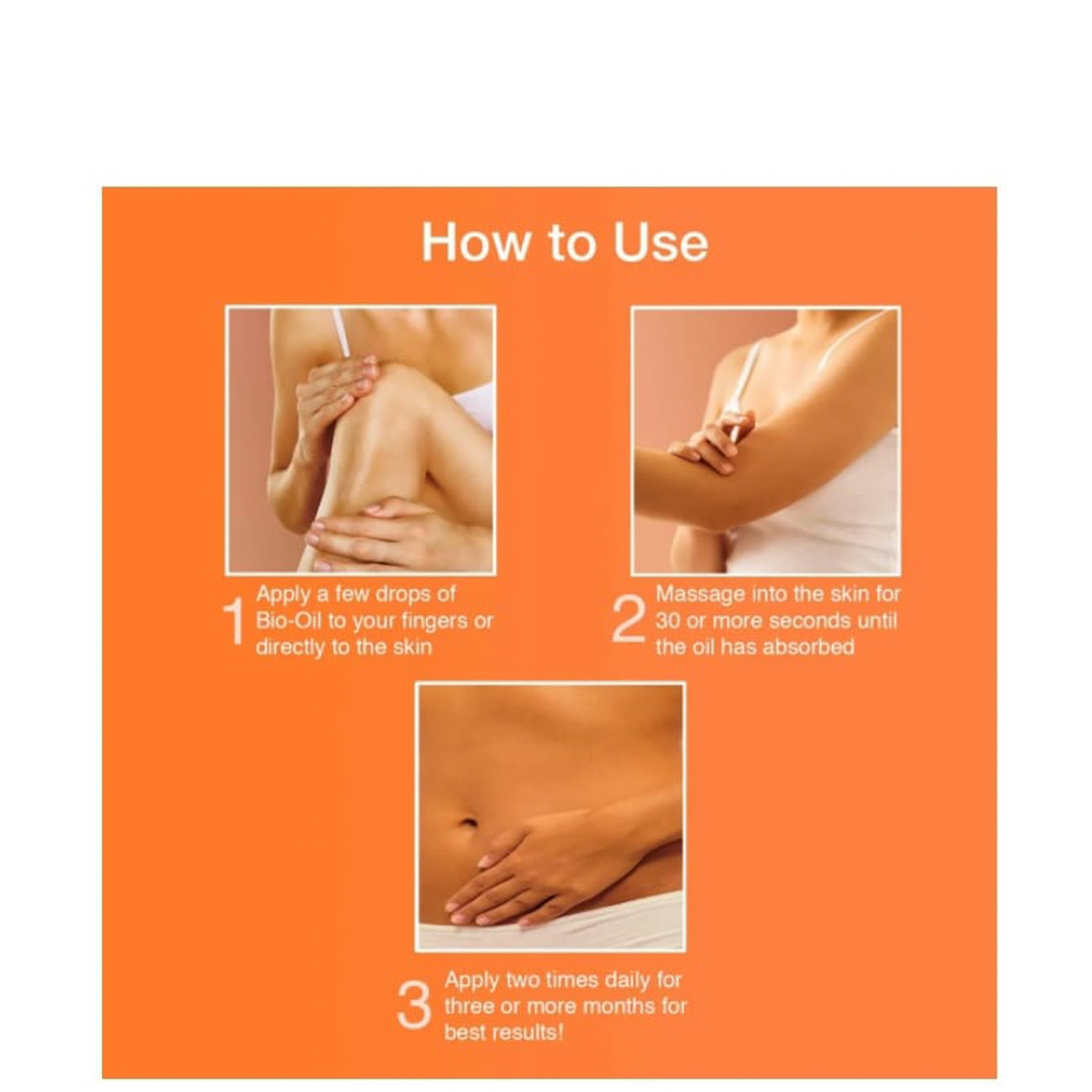 How to Use

1 Apply a few drops of Bio-Oil to your fingers or directly to the skin

2 Massage into the skin for 30 or more seconds until the oil has absorbed

3 Apply two times daily for three or more months for best results!