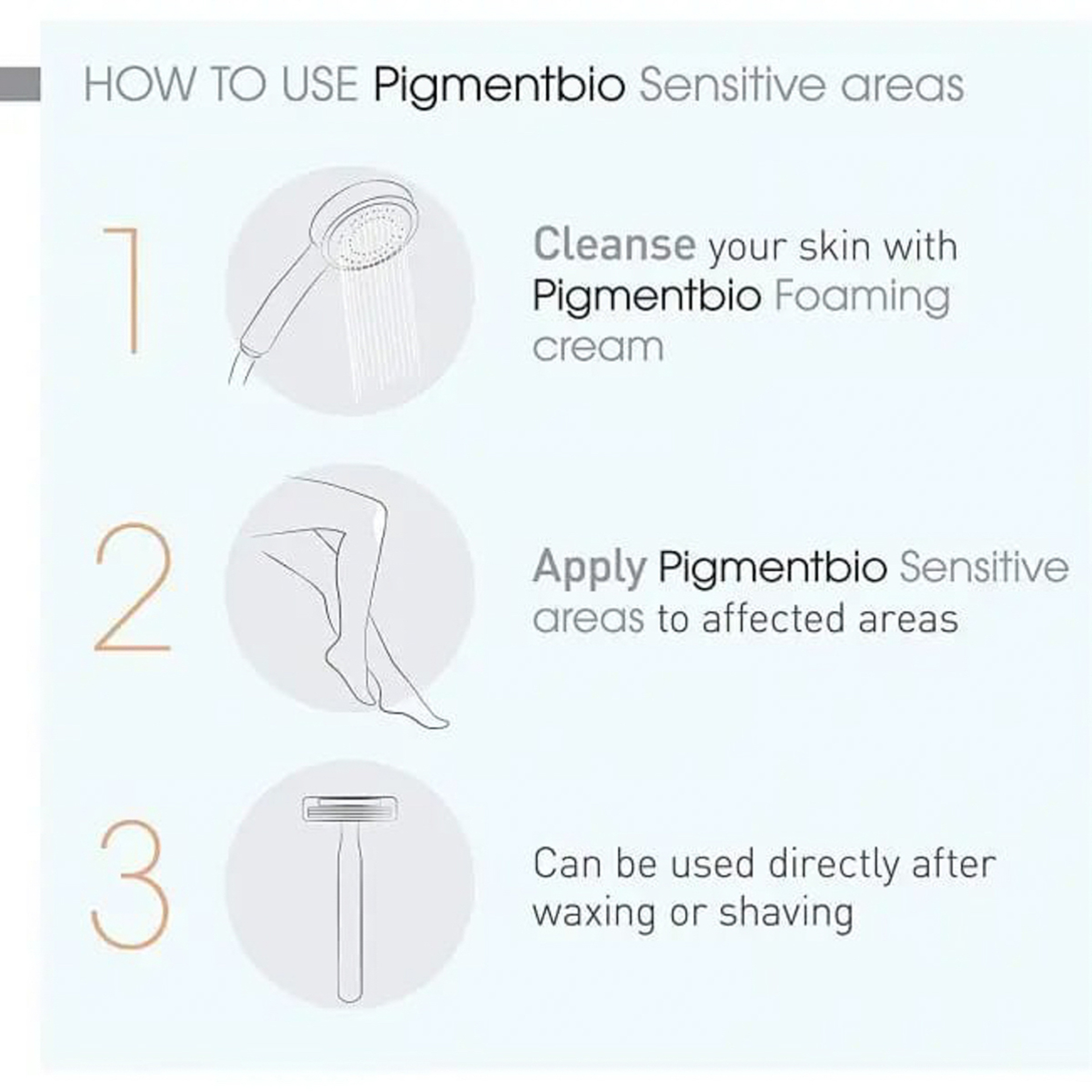 HOW TO USE Pigmentbio Sensitive areas

1

Cleanse your skin with Pigmentbio Foaming cream

2

Apply Pigmentbio Sensitive areas to affected areas

3

Can be used directly after waxing or shaving