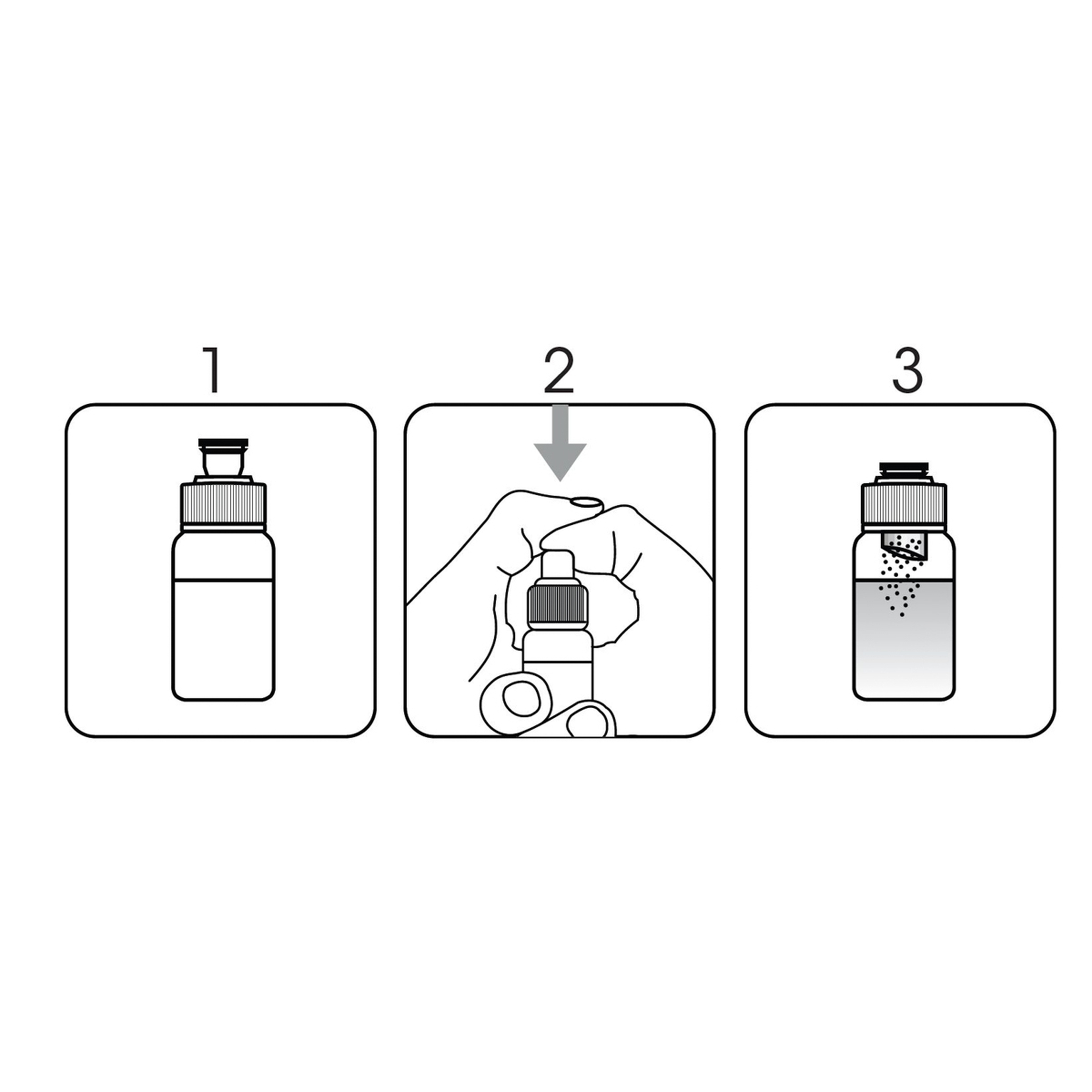 1

2

3