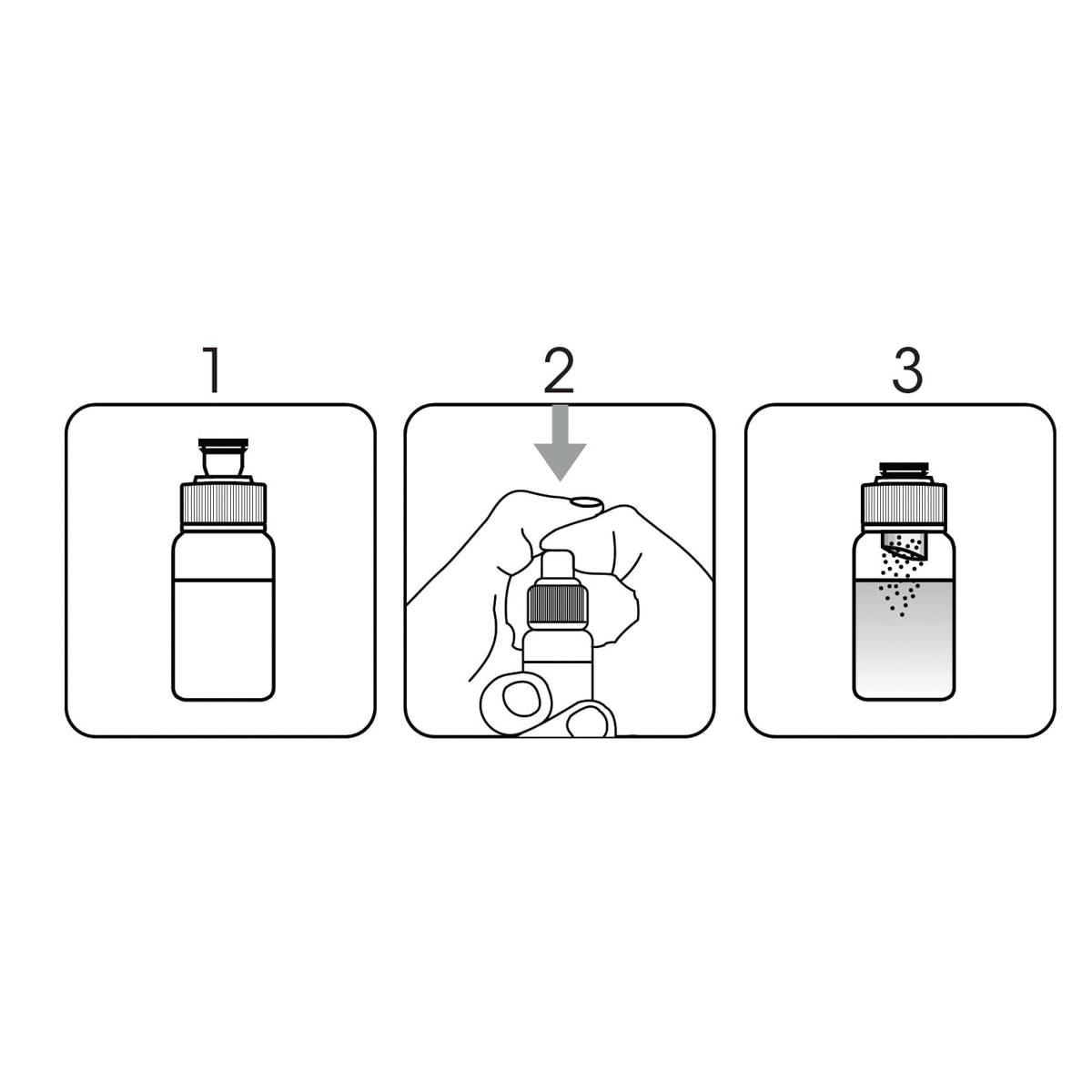 1

2

3