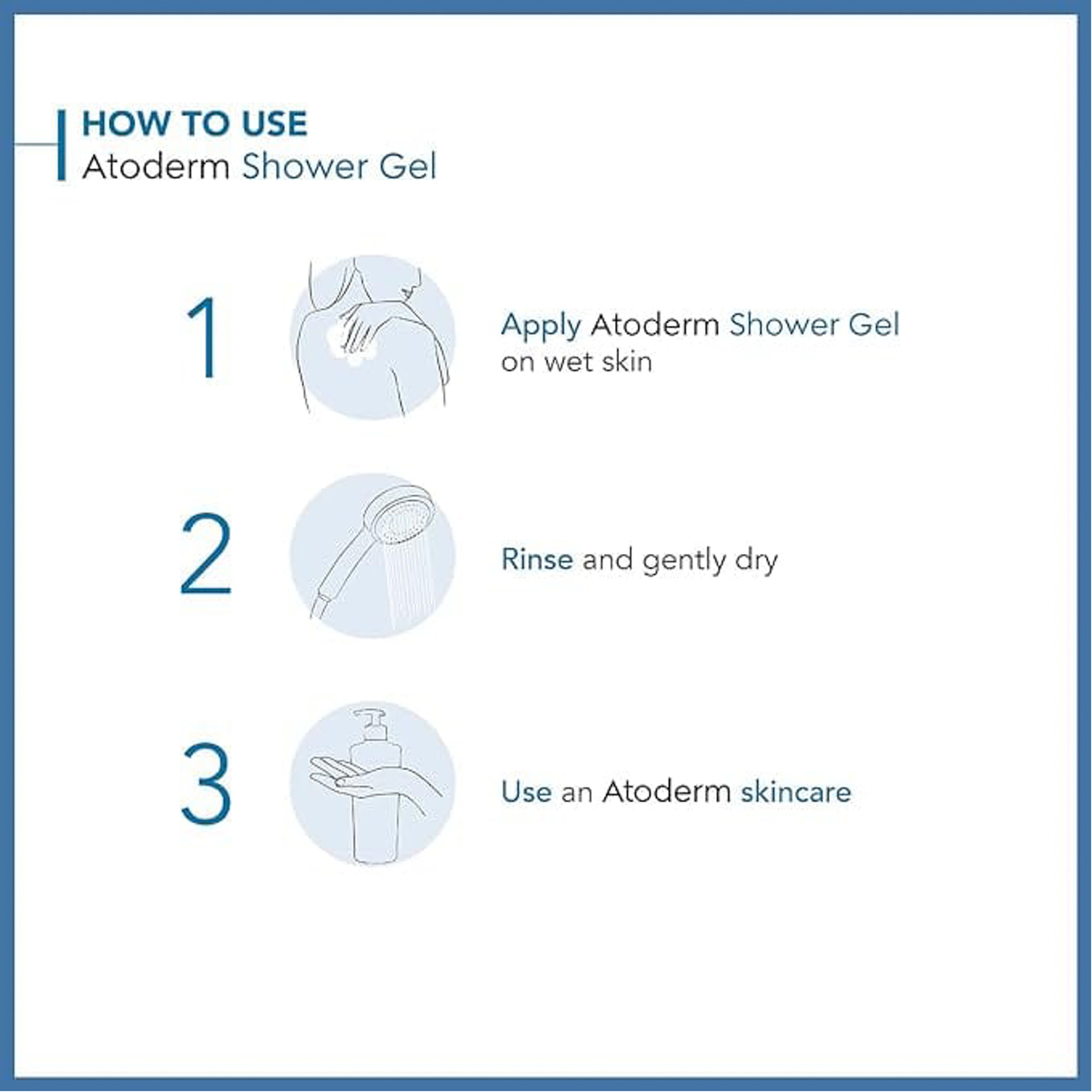 HOW TO USE
Atoderm Shower Gel

1

Apply Atoderm Shower Gel on wet skin

2

Rinse and gently dry

3

Use an Atoderm skincare